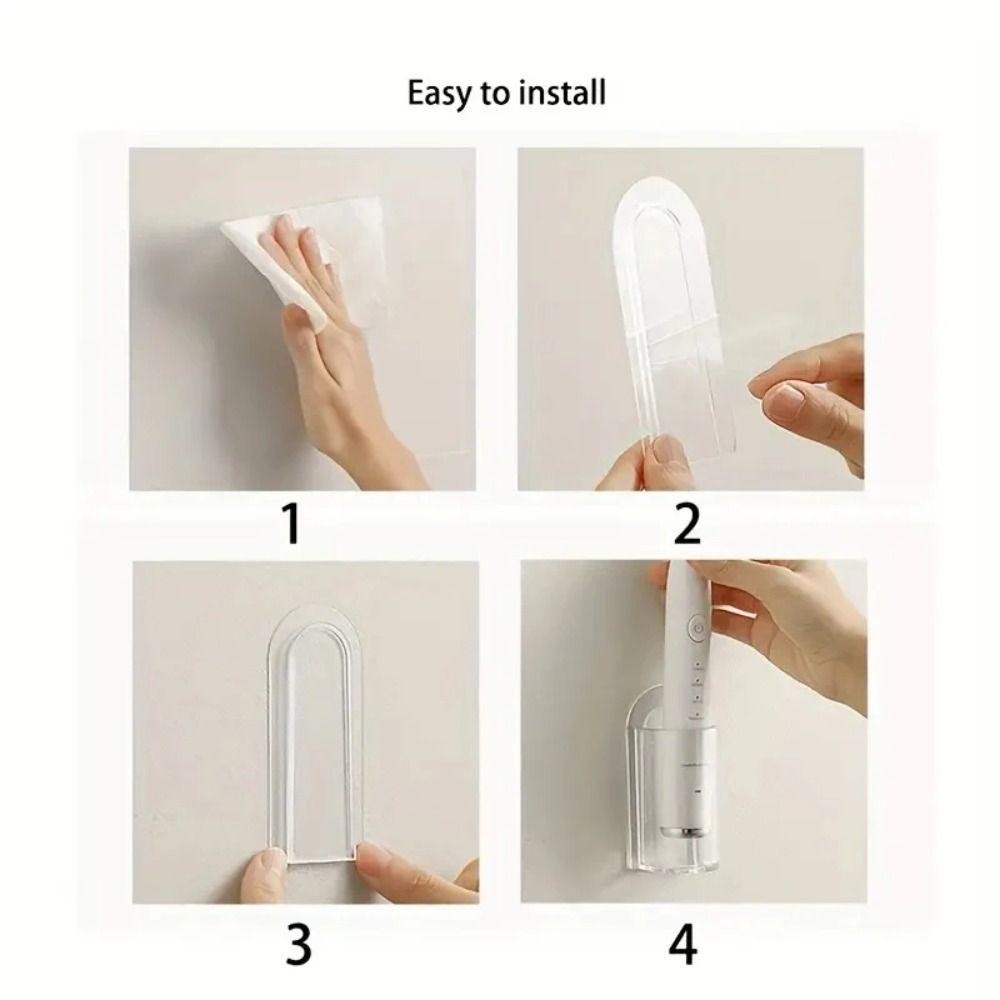 Easy to install

1

2

3

4