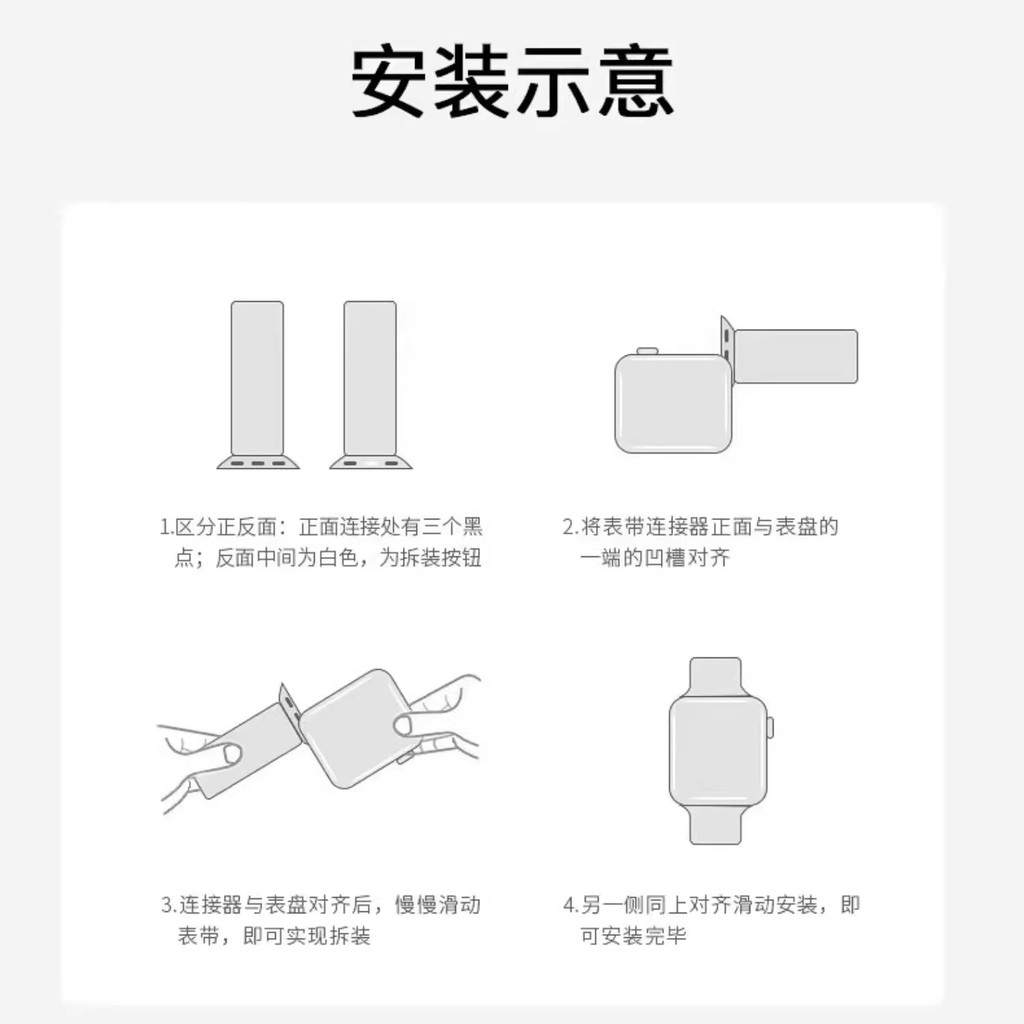 安装示意

1.区分正反面：正面连接处有三个黑点；反面中间为白色，为拆装按钮

2.将表带连接器正面与表盘的一端的凹槽对齐

3.连接器与表盘对齐后，慢慢滑动表带，即可实现拆装

4.另一侧同上对齐滑动安装，即可安装完毕