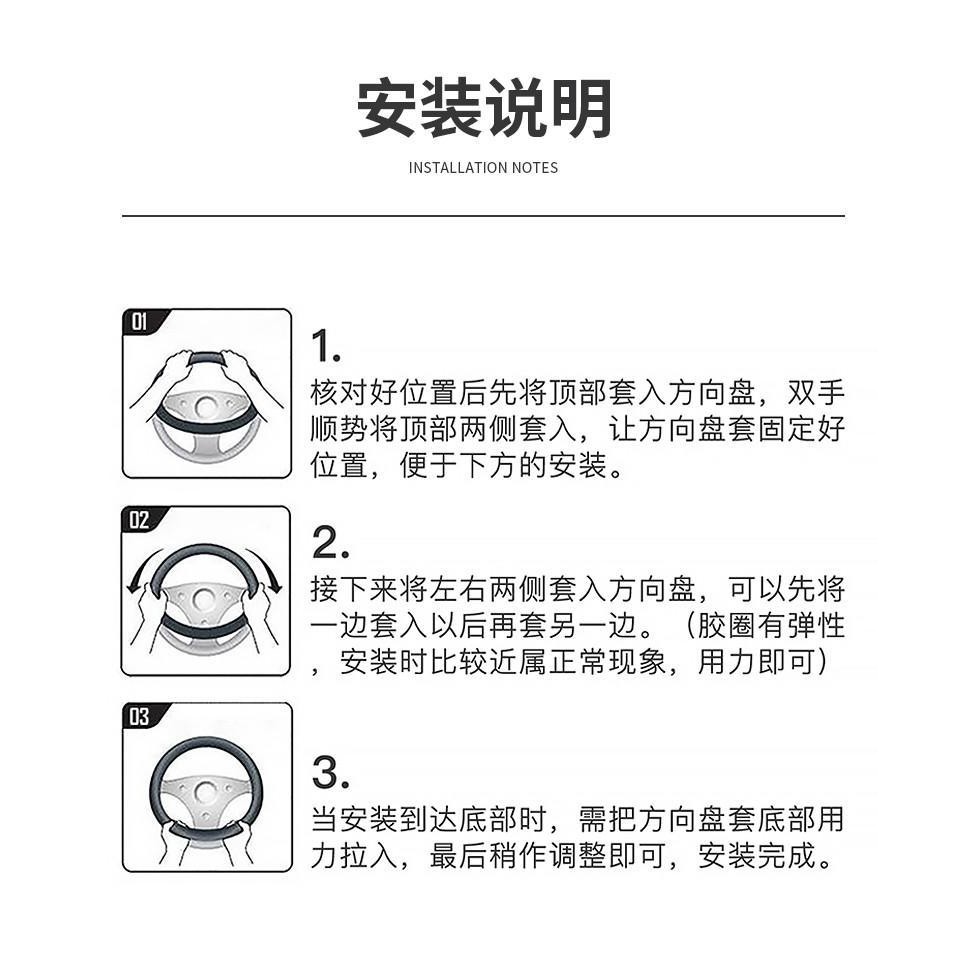 安装说明

INSTALLATION NOTES

01

1.
核对好位置后先将顶部套入方向盘，双手顺势将顶部两侧套入，让方向盘套固定好位置，便于下方的安装。

02

2.
接下来将左右两侧套入方向盘，可以先将一边套入以后再套另一边。（胶圈有弹性，安装时比较近属正常现象，用力即可）

03

3.
当安装到达底部时，需把方向盘套底部用力拉入，最后稍作调整即可，安装完成。