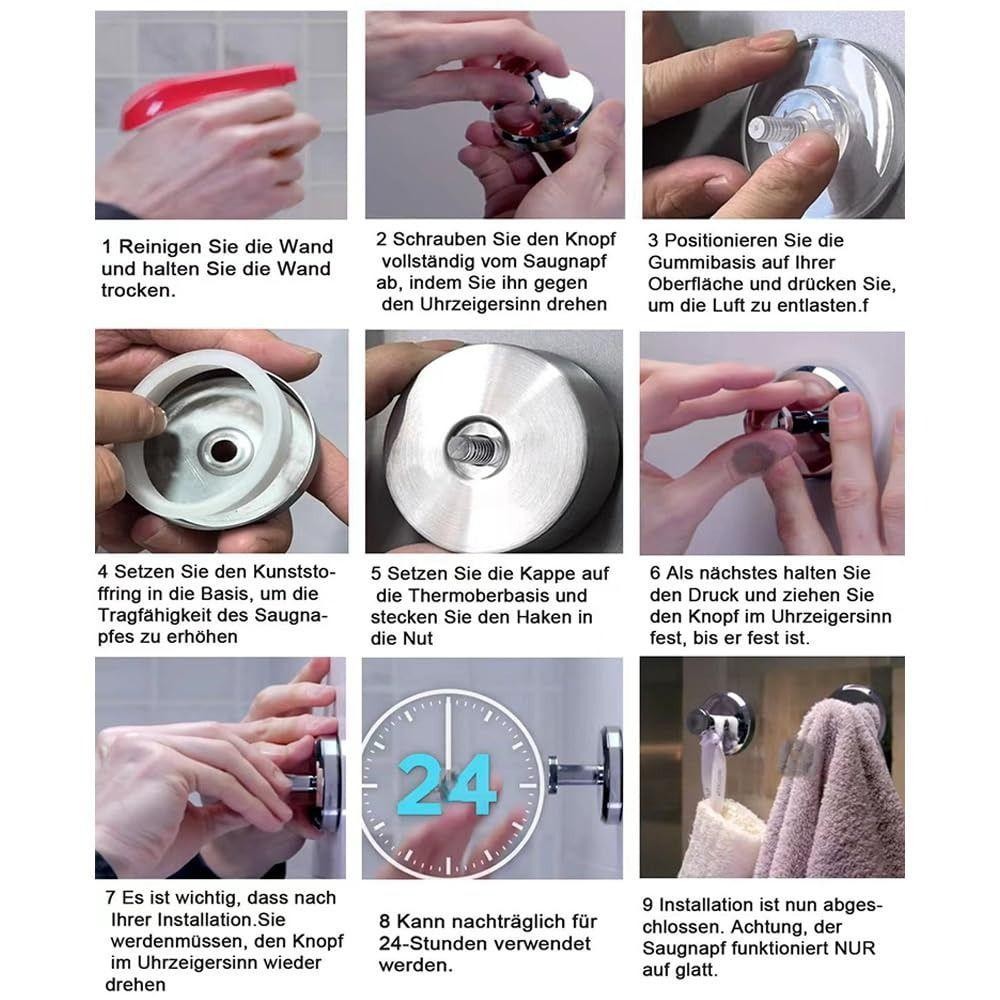 1 Reinigen Sie die Wand und halten Sie die Wand trocken.

2 Schrauben Sie den Knopf vollständig vom Saugnapf ab, indem Sie ihn gegen den Uhrzeigersinn drehen

3 Positionieren Sie die Gummibasis auf Ihrer Oberfläche und drücken Sie, um die Luft zu entlasten.f

4 Setzen Sie den Kunststoffring in die Basis, um die Tragfähigkeit des Saugnapfes zu erhöhen

5 Setzen Sie die Kappe auf die Thermoberbasis und stecken Sie den Haken in die Nut

6 Als nächstes halten Sie den Druck und ziehen Sie den Knopf im Uhrzeigersinn fest, bis er fest ist.

24

7 Es ist wichtig, dass nach Ihrer Installation.Sie werdenmüssen, den Knopf im Uhrzeigersinn wieder drehen

8 Kann nachträglich für 24-Stunden verwendet werden.

9 Installation ist nun abgeschlossen. Achtung, der Saugnapf funktioniert NUR auf glatt.