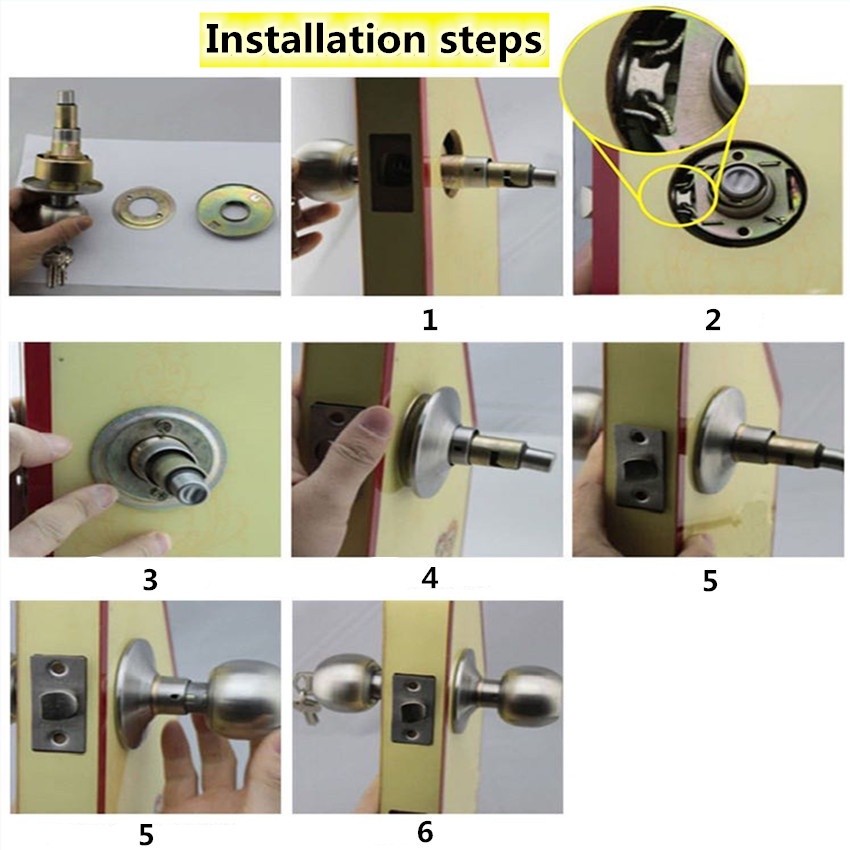 Installation steps

1

2

3

4

5

5

6