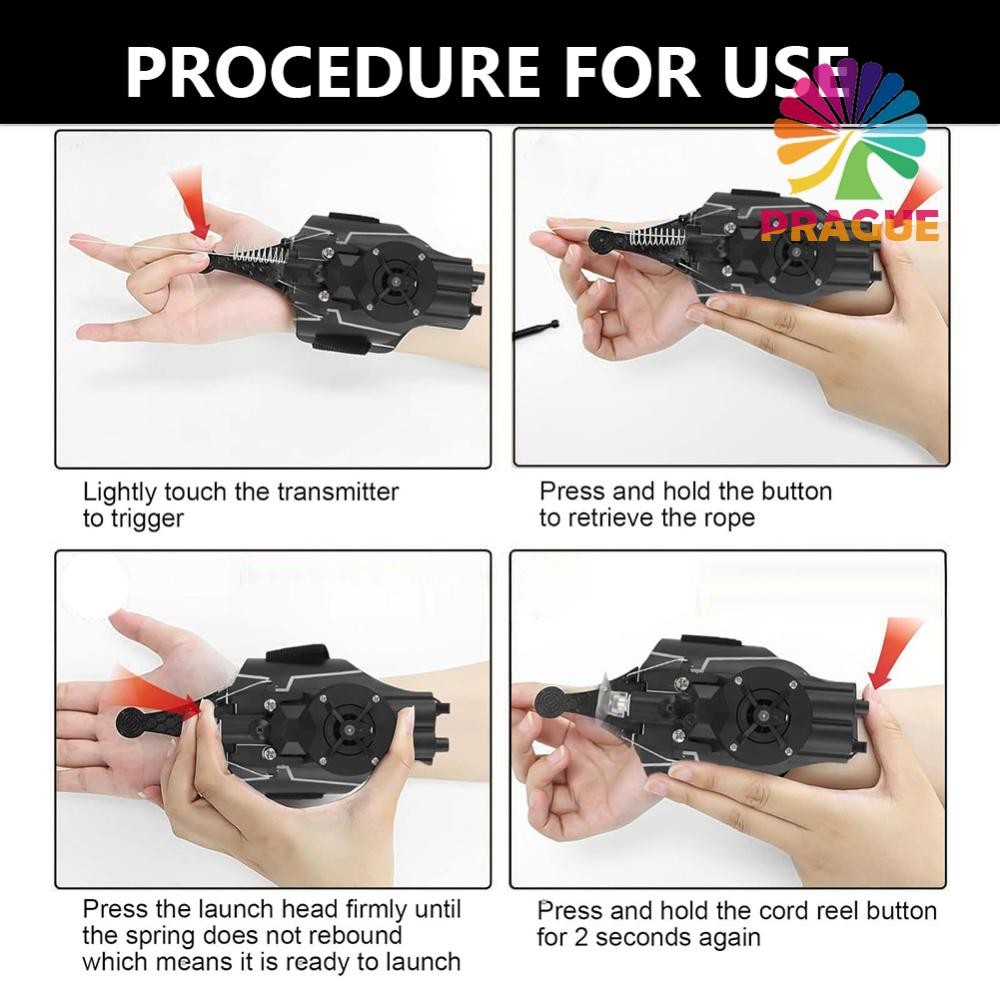 PROCEDURE FOR USE

PRAGUE

Lightly touch the transmitter to trigger

Press and hold the button to retrieve the rope

Press the launch head firmly until the spring does not rebound which means it is ready to launch

Press and hold the cord reel button for 2 seconds again