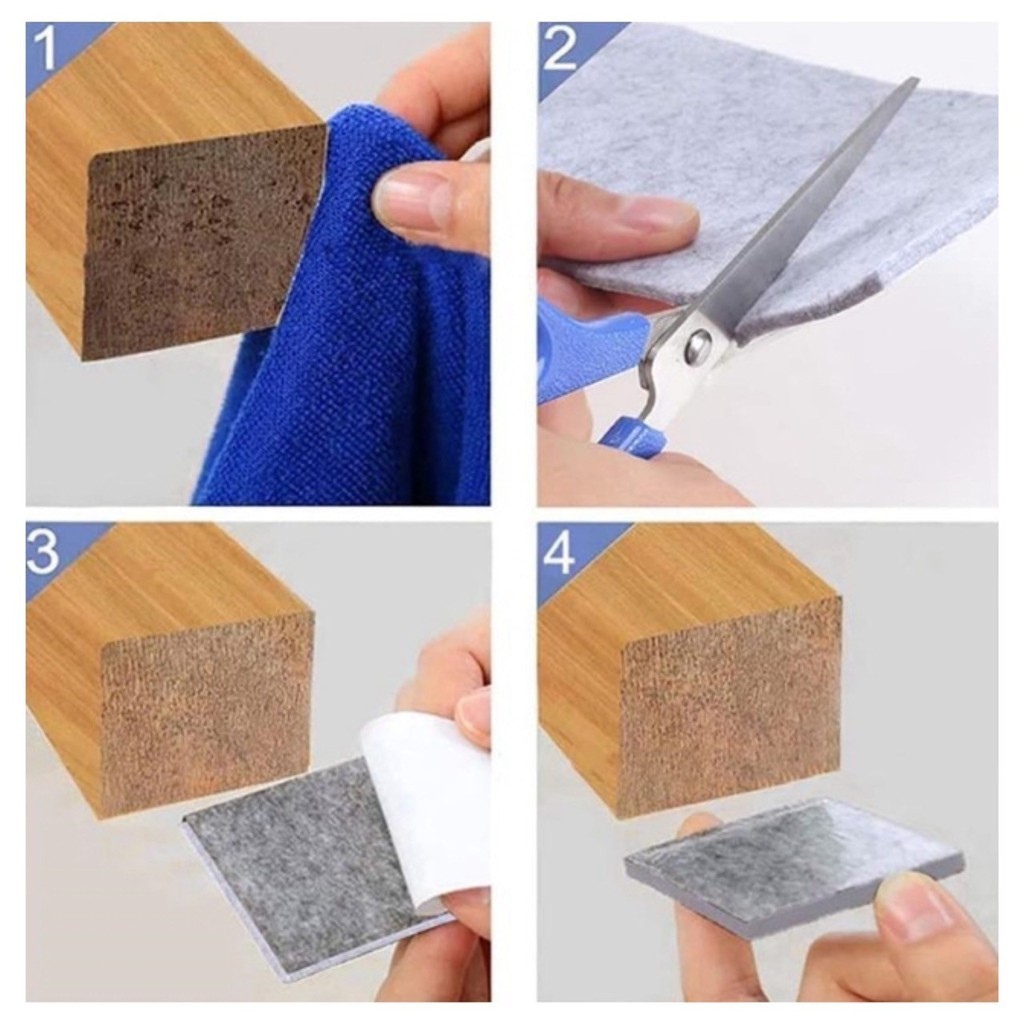 1

2

3

4