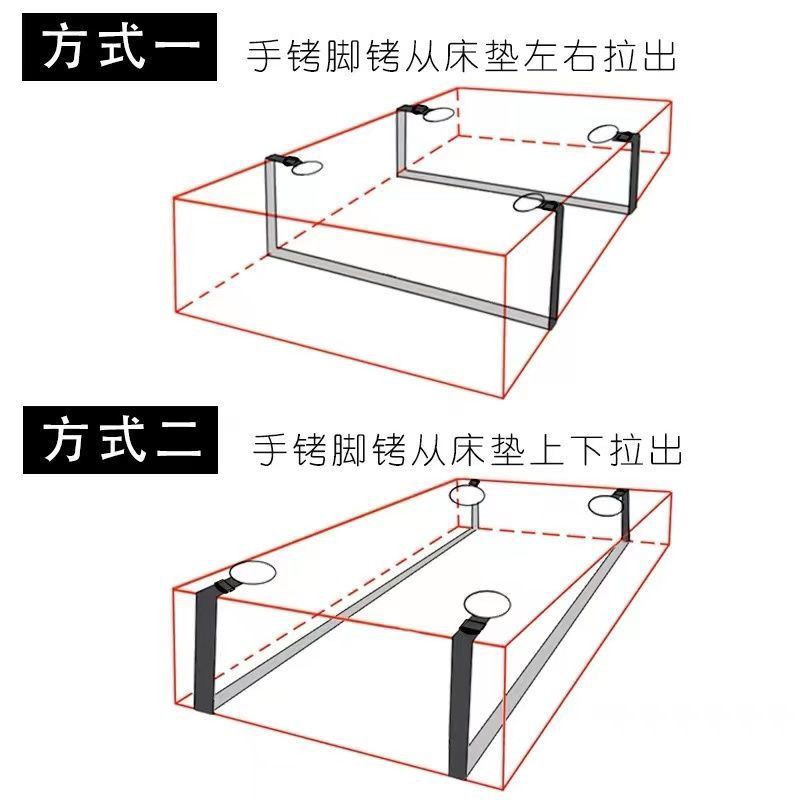 方式一 手铐脚铐从床垫左右拉出

方式二 手铐脚铐从床垫上下拉出