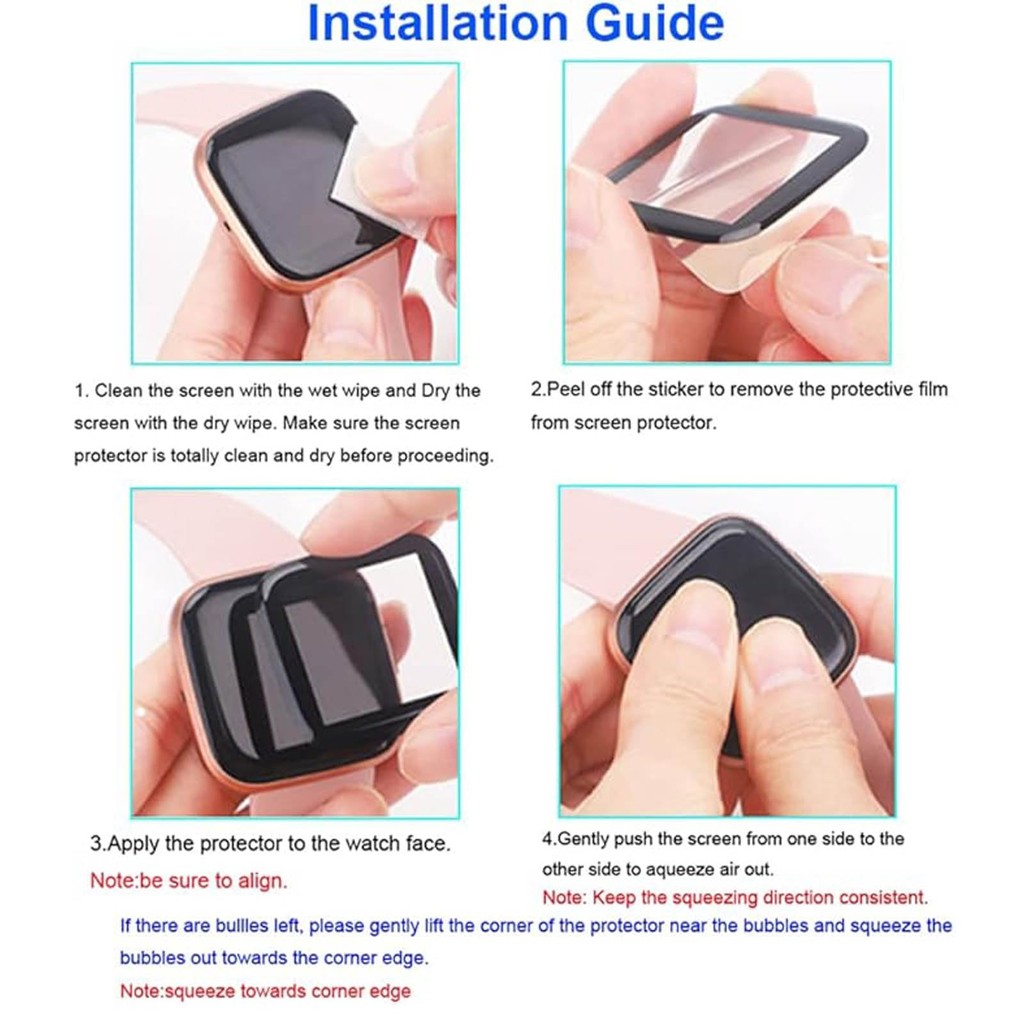 Installation Guide

1. Clean the screen with the wet wipe and Dry the screen with the dry wipe. Make sure the screen protector is totally clean and dry before proceeding.

2.Peel off the sticker to remove the protective film from screen protector.

3.Apply the protector to the watch face.

Note:be sure to align.

4.Gently push the screen from one side to the other side to aqueeze air out.

Note: Keep the squeezing direction consistent.

If there are bullles left, please gently lift the corner of the protector near the bubbles and squeeze the bubbles out towards the corner edge.

Note:squeeze towards corner edge