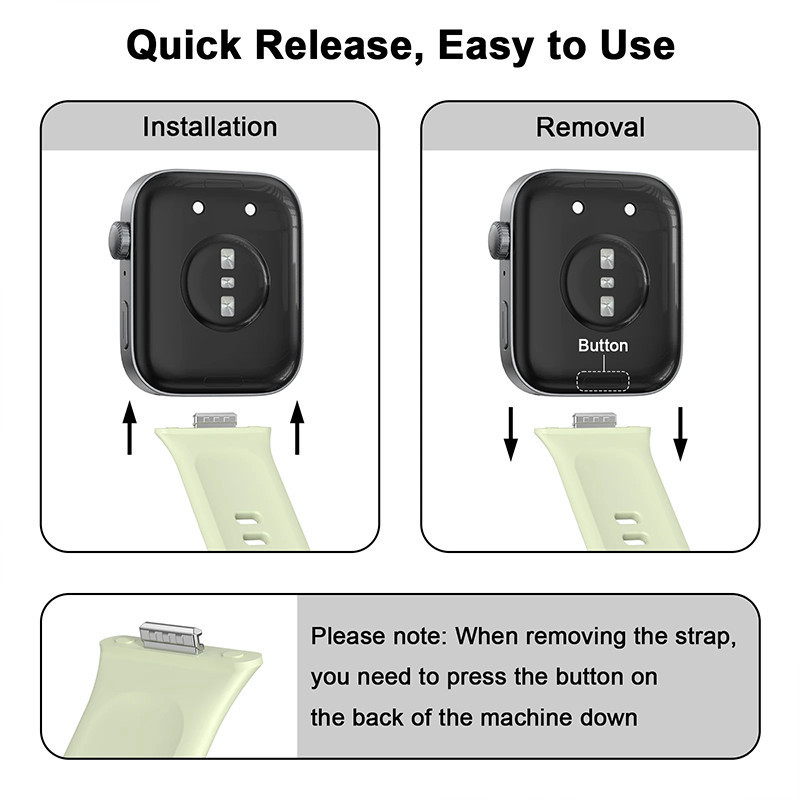 Quick Release, Easy to Use

Installation

Removal

Button

Please note: When removing the strap, you need to press the button on the back of the machine down