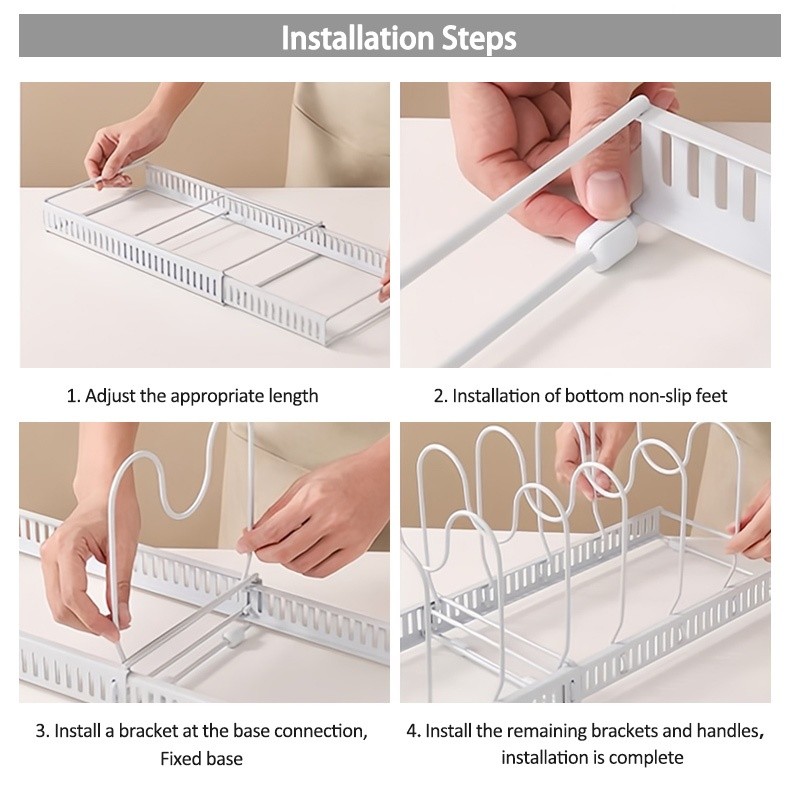 Installation Steps

1. Adjust the appropriate length

2. Installation of bottom non-slip feet

3. Install a bracket at the base connection, Fixed base

4. Install the remaining brackets and handles, installation is complete