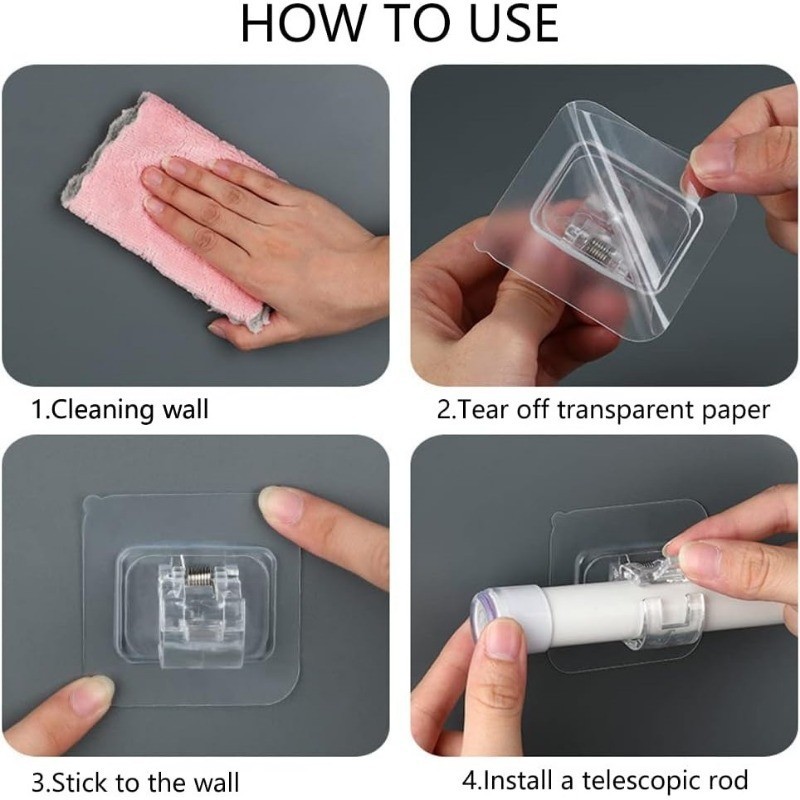 HOW TO USE

1.Cleaning wall

2.Tear off transparent paper

3.Stick to the wall

4.Install a telescopic rod