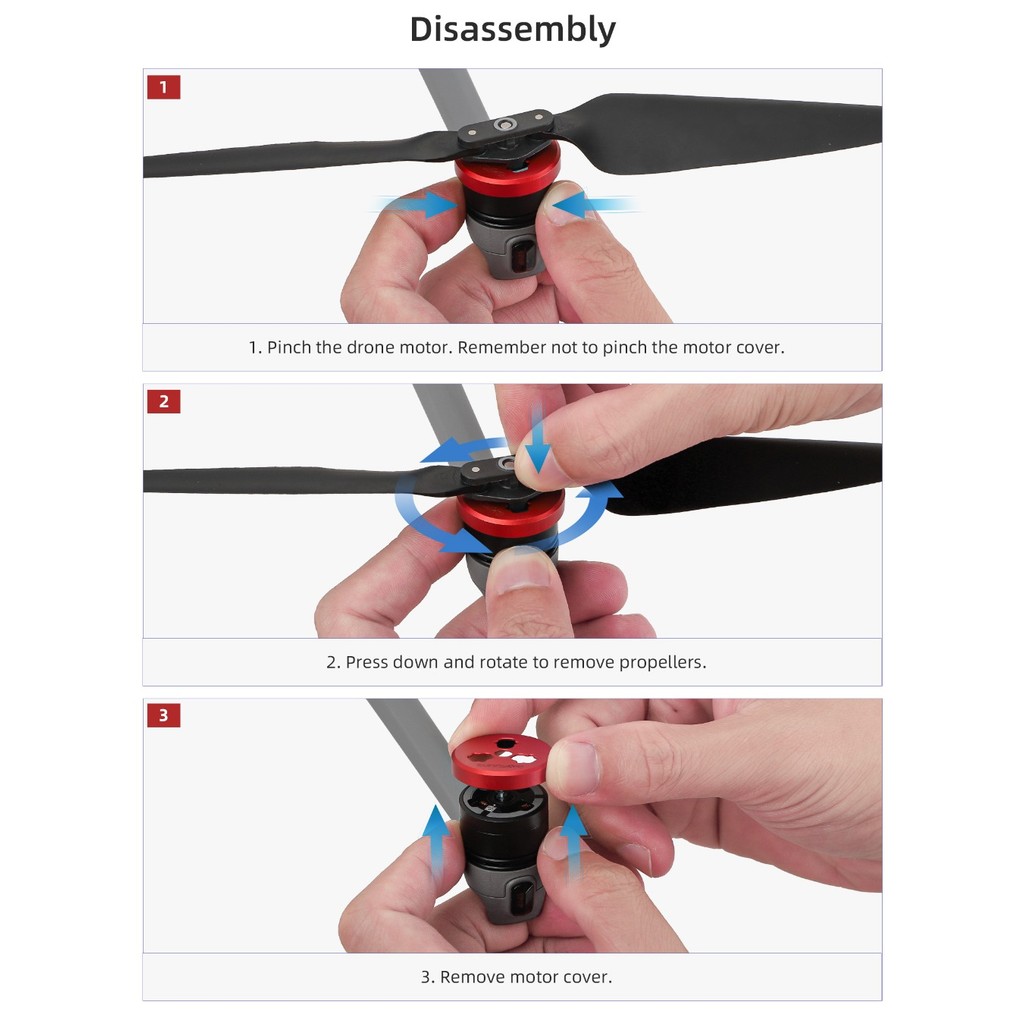 Disassembly

1

1. Pinch the drone motor. Remember not to pinch the motor cover.

2

2. Press down and rotate to remove propellers.

3

3. Remove motor cover.