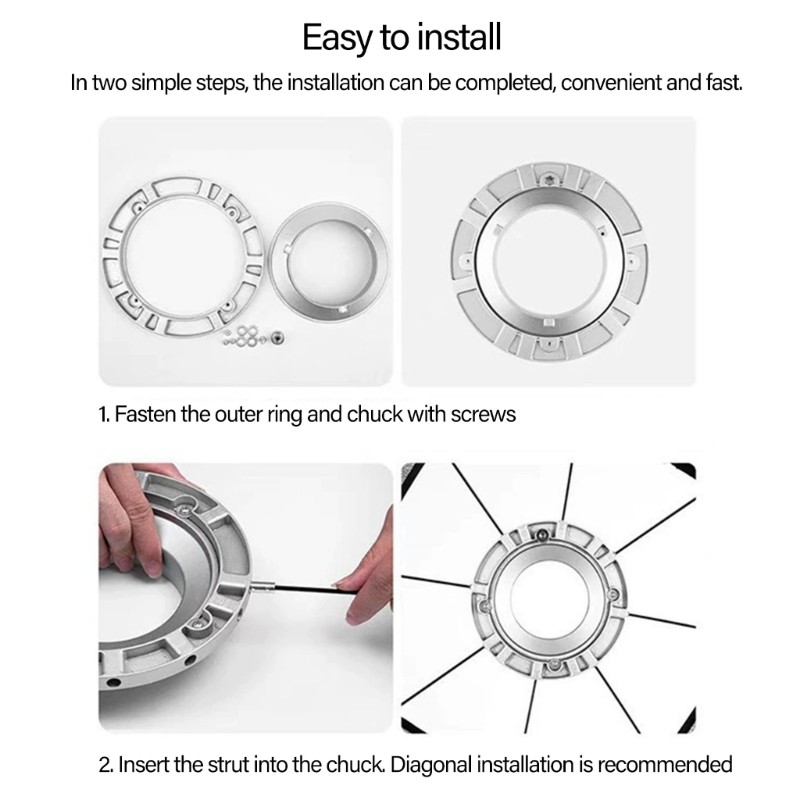 Easy to install

In two simple steps, the installation can be completed, convenient and fast.

1. Fasten the outer ring and chuck with screws

2. Insert the strut into the chuck. Diagonal installation is recommended