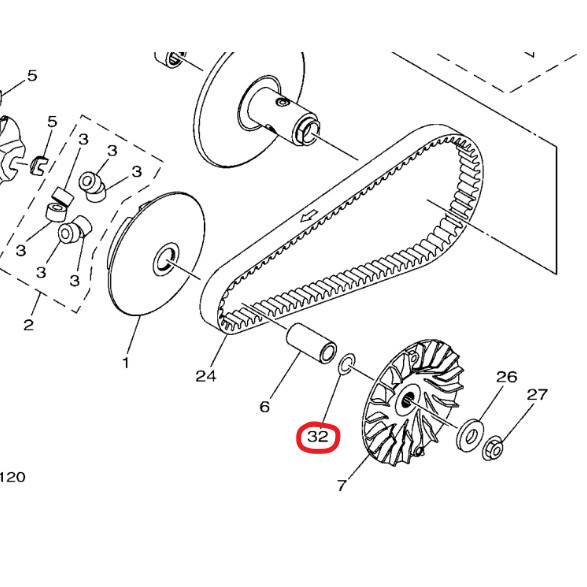 5
5
3
3
3
3
3
3
2
1
24
6
32
7
26
27
120