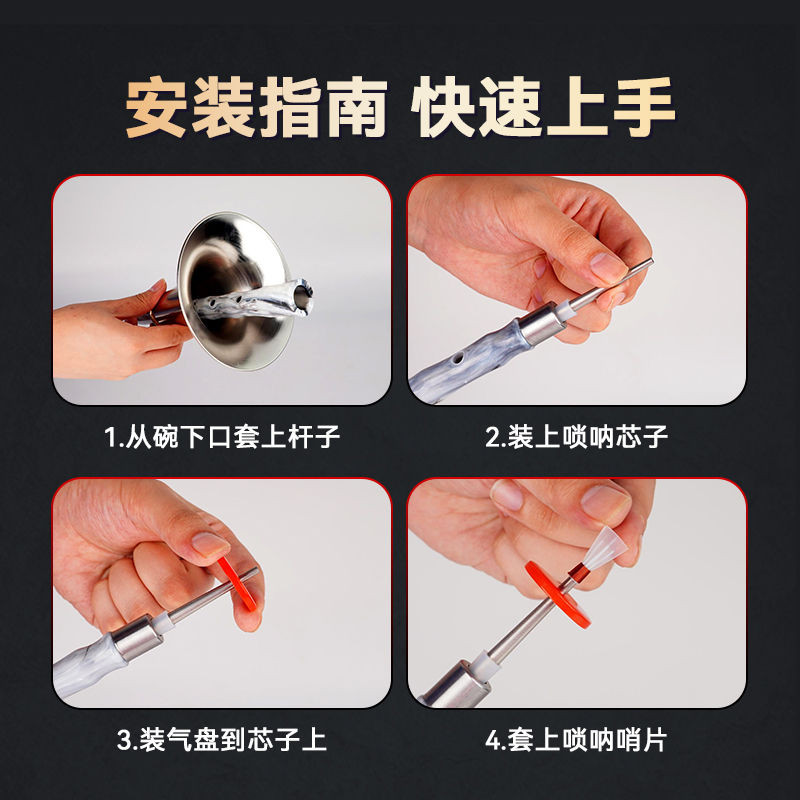 安装指南 快速上手

1.从碗下口套上杆子

2.装上唢呐芯子

3.装气盘到芯子上

4.套上唢呐哨片