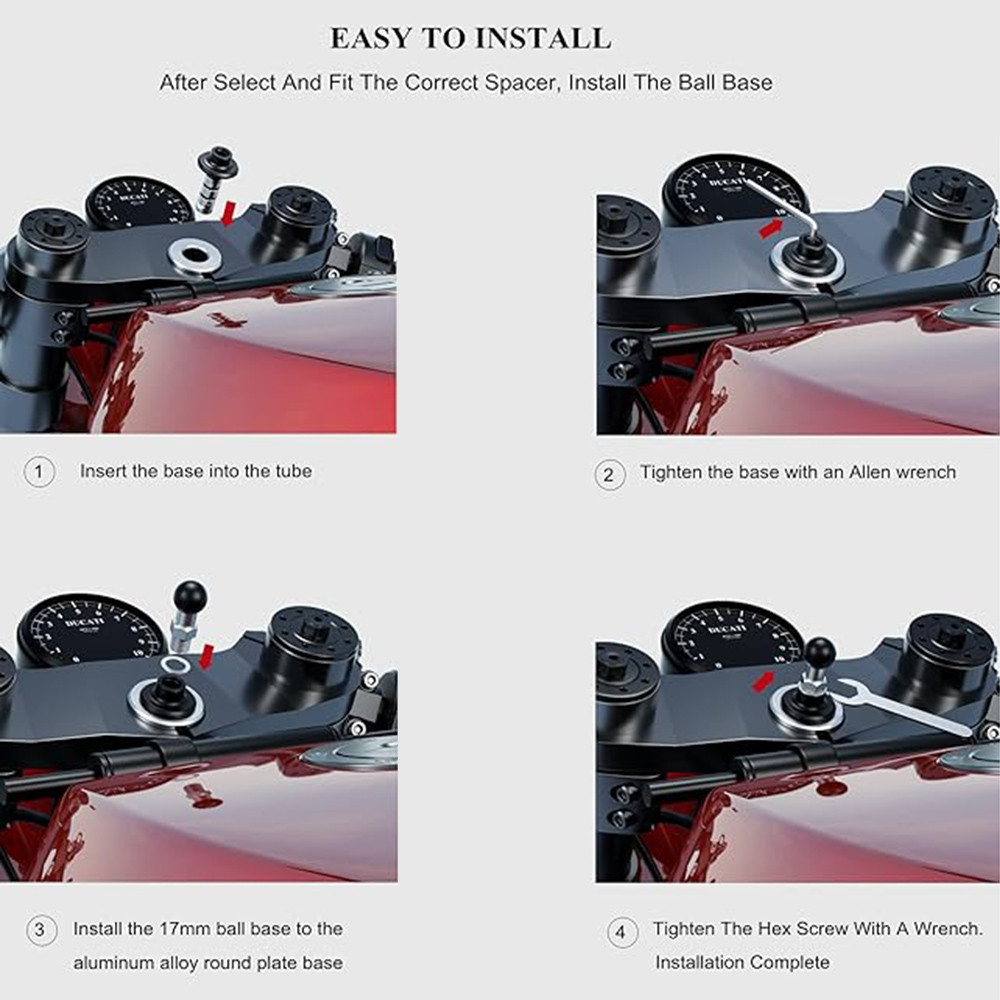 EASY TO INSTALL

After Select And Fit The Correct Spacer, Install The Ball Base

DUCATI

1 Insert the base into the tube

DUCATI

2 Tighten the base with an Allen wrench

DUCATI

3 Install the 17mm ball base to the aluminum alloy round plate base

DUCATI

4 Tighten The Hex Screw With A Wrench. Installation Complete