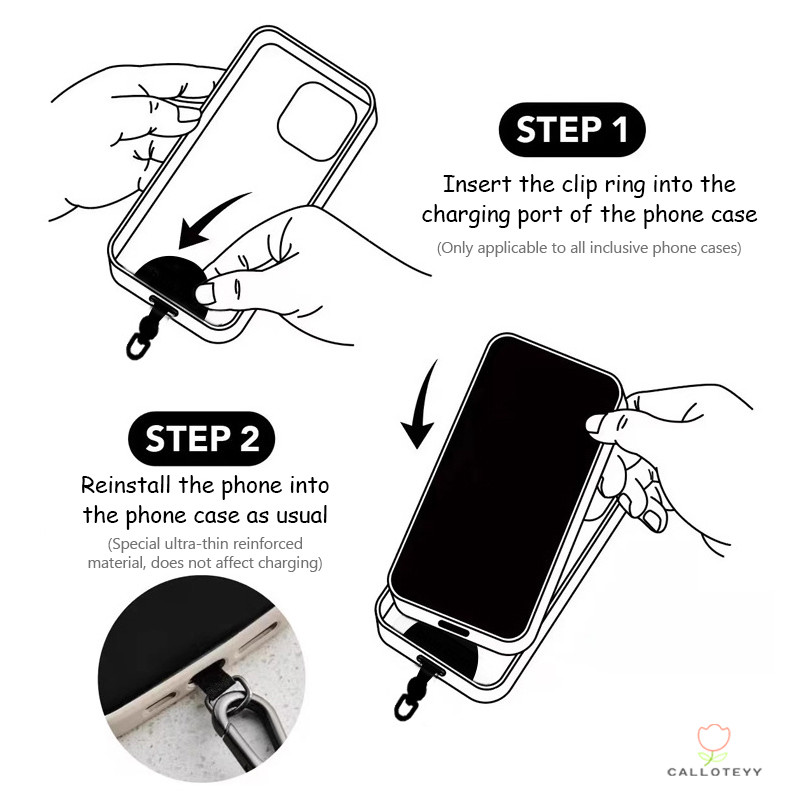 STEP 1

Insert the clip ring into the charging port of the phone case

(Only applicable to all inclusive phone cases)

STEP 2

Reinstall the phone into the phone case as usual

(Special ultra-thin reinforced material, does not affect charging)

CALLOTEYY