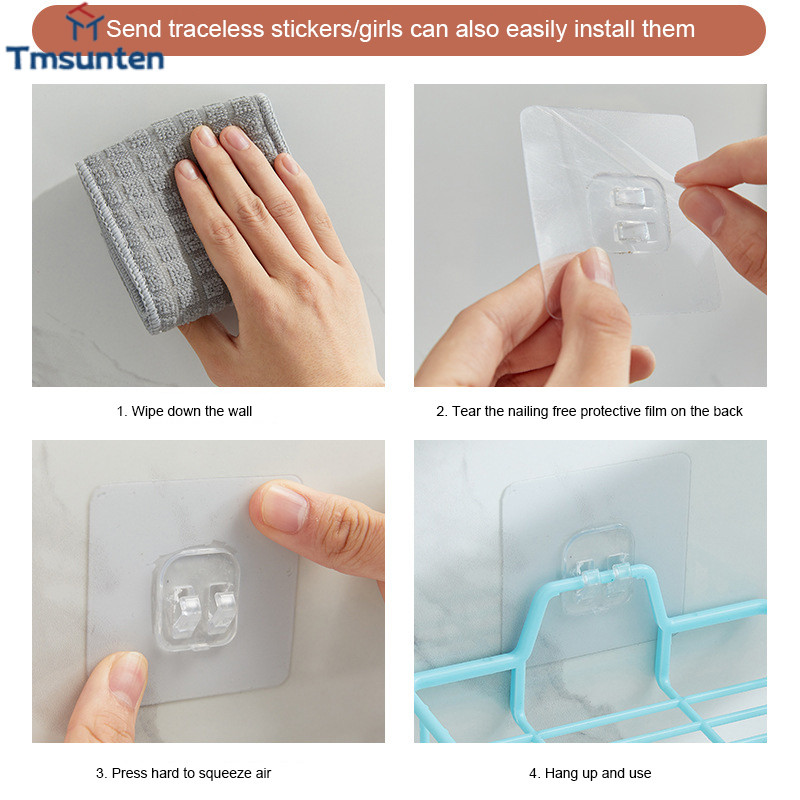 Tmsunten

Send traceless stickers/girls can also easily install them

1. Wipe down the wall

2. Tear the nailing free protective film on the back

3. Press hard to squeeze air

4. Hang up and use