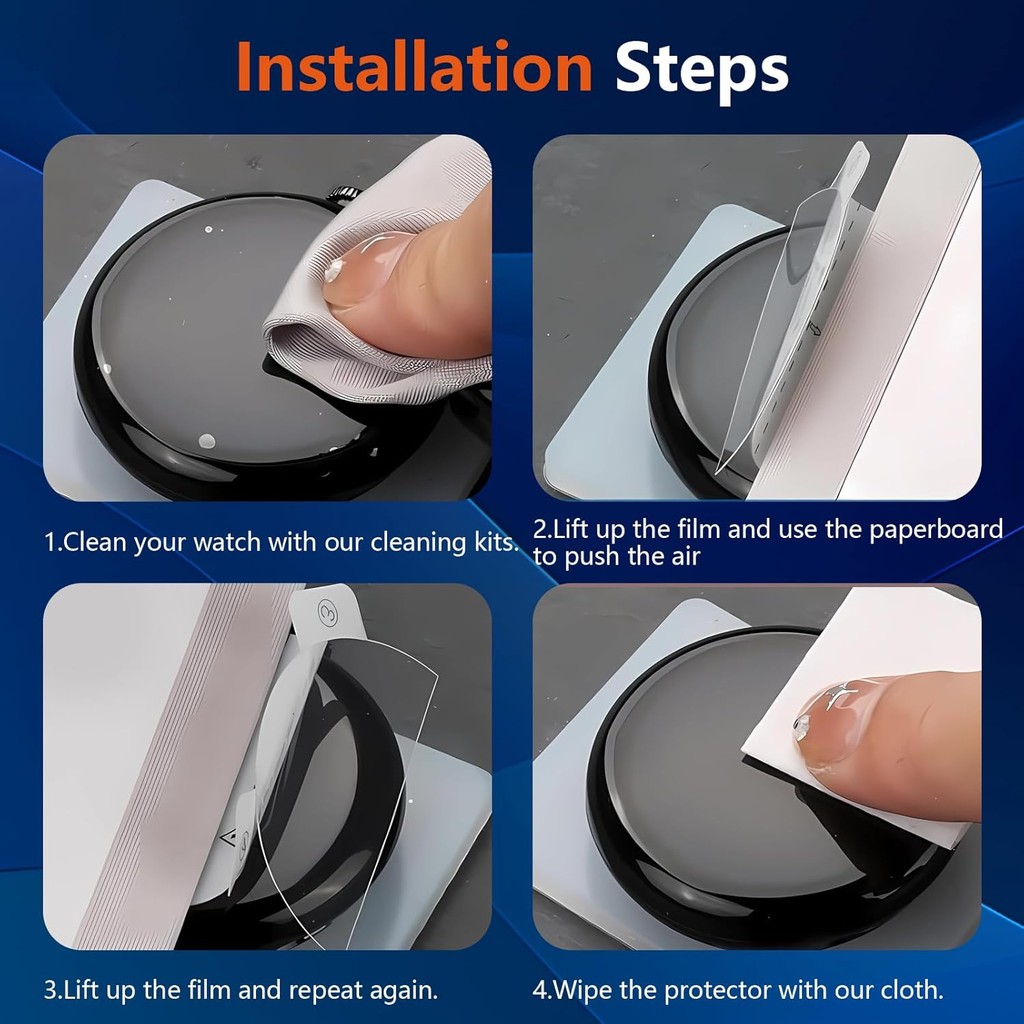 Installation Steps

1.Clean your watch with our cleaning kits.

2.Lift up the film and use the paperboard to push the air

3.Lift up the film and repeat again.

4.Wipe the protector with our cloth.