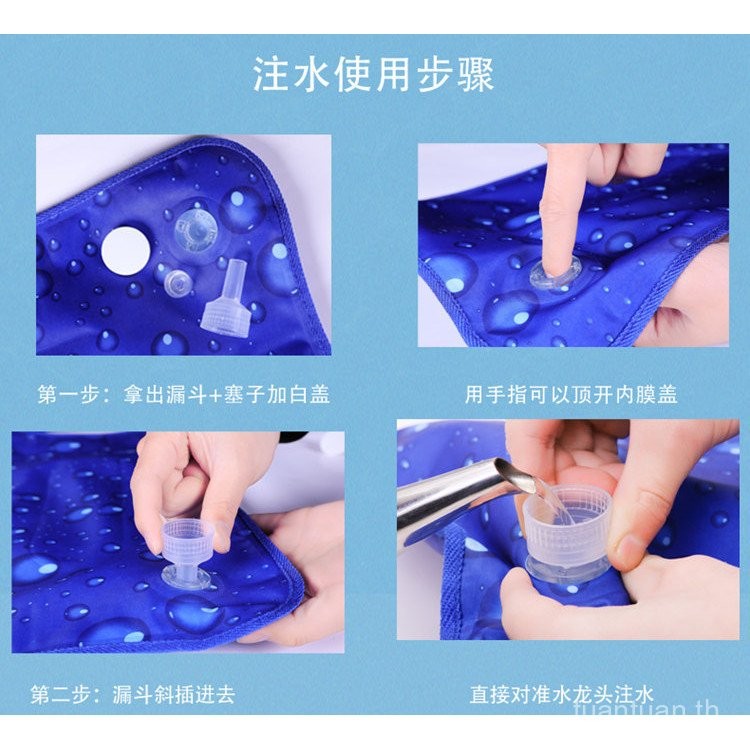 注水使用步骤

第一步：拿出漏斗+塞子加白盖

用手指可以顶开内膜盖

第二步：漏斗斜插进去

直接对准水龙头注水

tuantuan.th