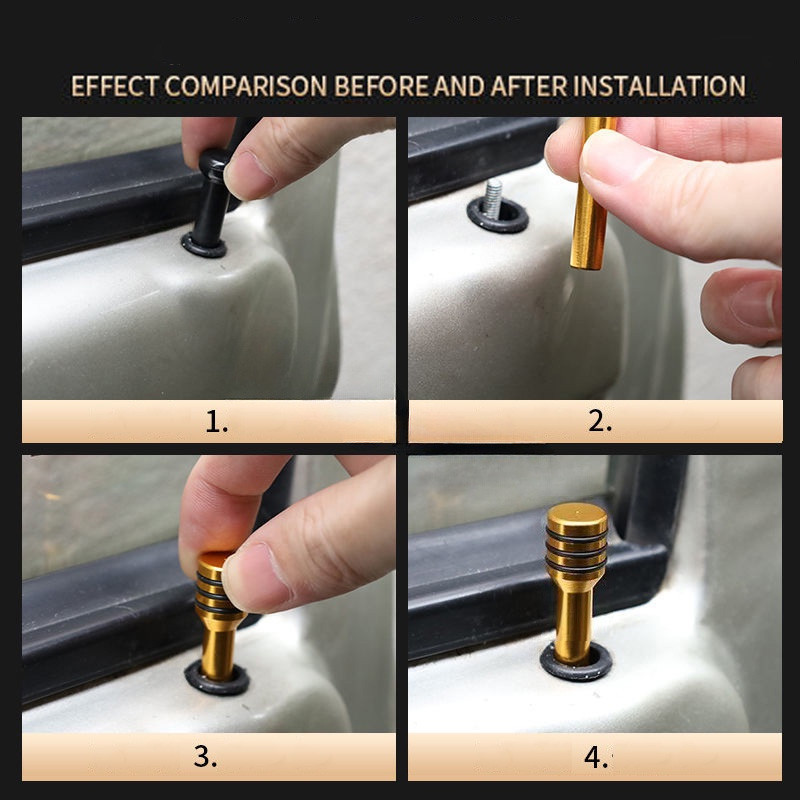 EFFECT COMPARISON BEFORE AND AFTER INSTALLATION

1.

2.

3.

4.