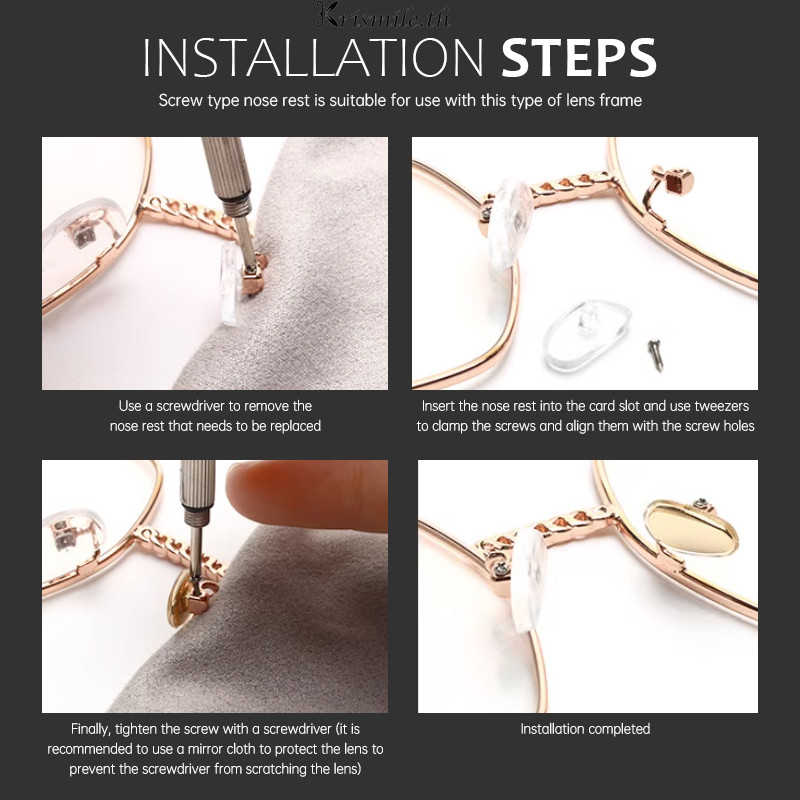 Krismile.th

INSTALLATION STEPS

Screw type nose rest is suitable for use with this type of lens frame

Use a screwdriver to remove the nose rest that needs to be replaced

Insert the nose rest into the card slot and use tweezers to clamp the screws and align them with the screw holes

Finally, tighten the screw with a screwdriver (it is recommended to use a mirror cloth to protect the lens to prevent the screwdriver from scratching the lens)

Installation completed