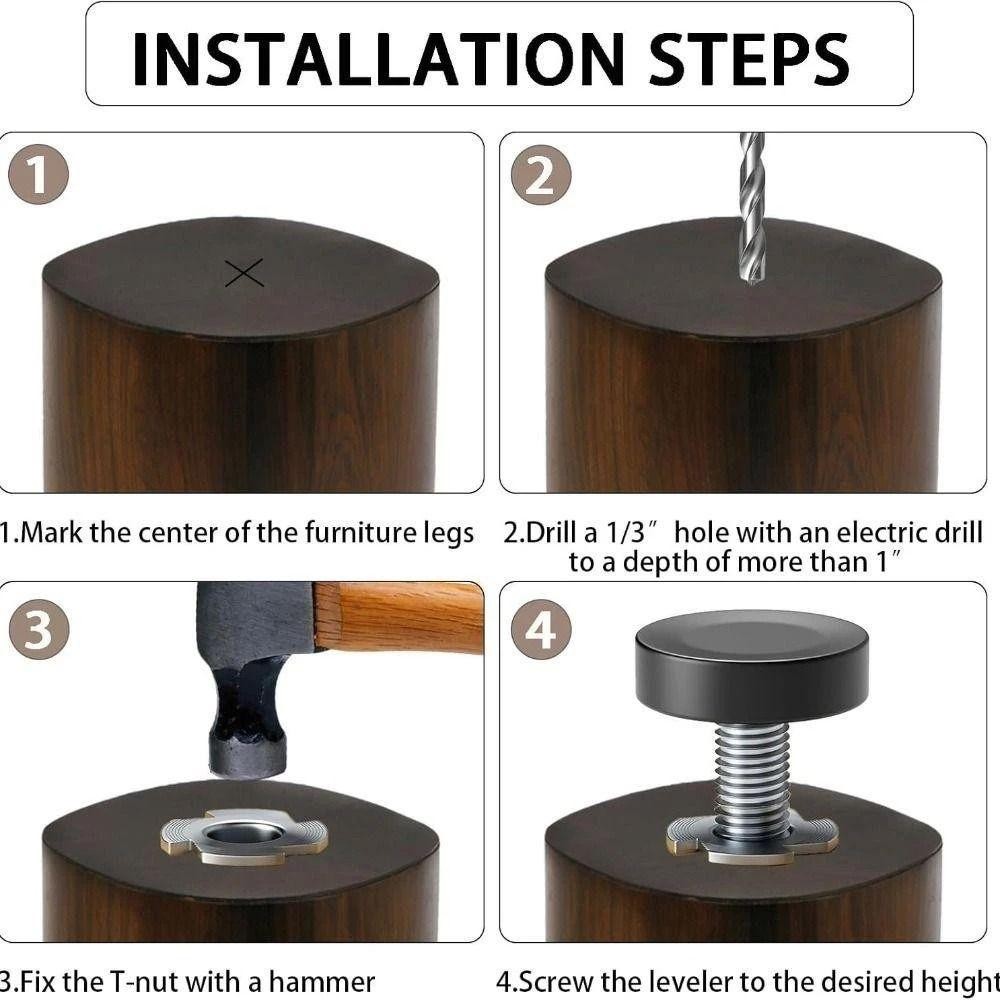 INSTALLATION STEPS

1

2

1.Mark the center of the furniture legs

2.Drill a 1/3″ hole with an electric drill to a depth of more than 1″

3

4

3.Fix the T-nut with a hammer

4.Screw the leveler to the desired height