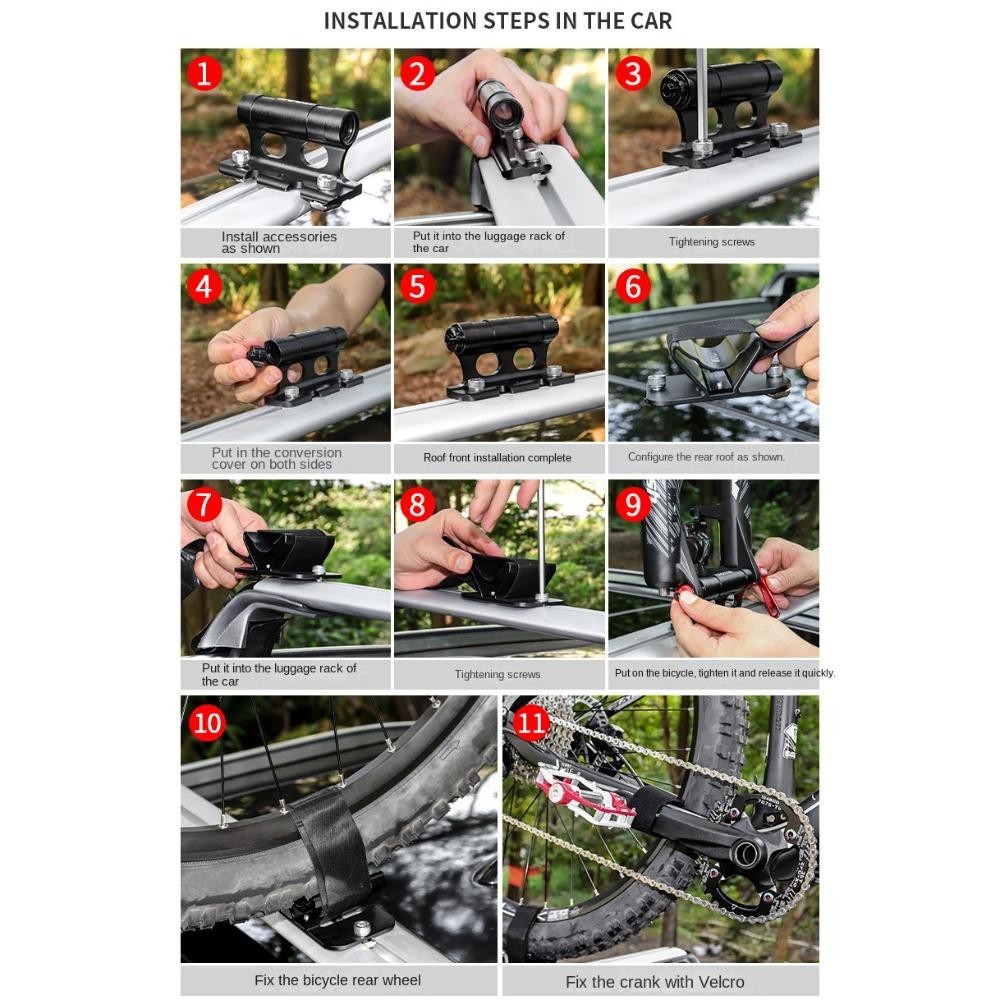 INSTALLATION STEPS IN THE CAR

1
Install accessories as shown

2
Put it into the luggage rack of the car

3
Tightening screws

4
Put in the conversion cover on both sides

5
Roof front installation complete

6
Configure the rear roof as shown.

7
Put it into the luggage rack of the car

8
Tightening screws

9
Put on the bicycle, tighten it and release it quickly.

10
Fix the bicycle rear wheel

11
Fix the crank with Velcro