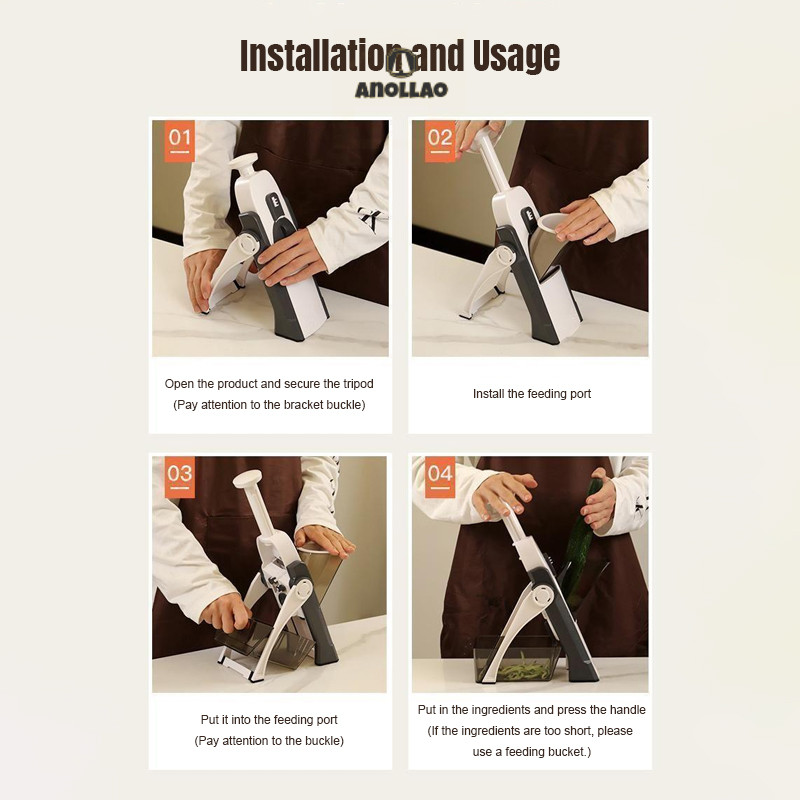 Installation and Usage
ANOLLAO

01

Open the product and secure the tripod (Pay attention to the bracket buckle)

02

Install the feeding port

03

Put it into the feeding port (Pay attention to the buckle)

04

Put in the ingredients and press the handle (If the ingredients are too short, please use a feeding bucket.)