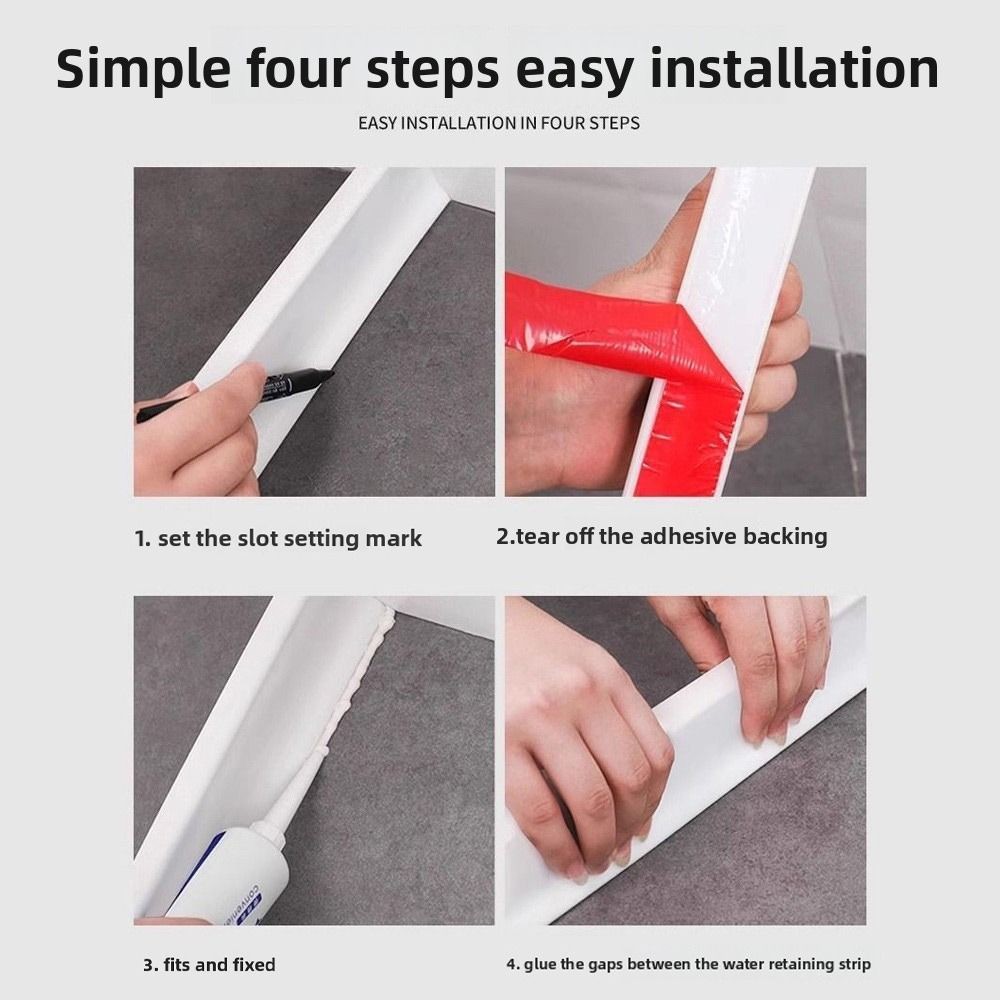 Simple four steps easy installation

EASY INSTALLATION IN FOUR STEPS

1. set the slot setting mark

2.tear off the adhesive backing

3. fits and fixed

4. glue the gaps between the water retaining strip