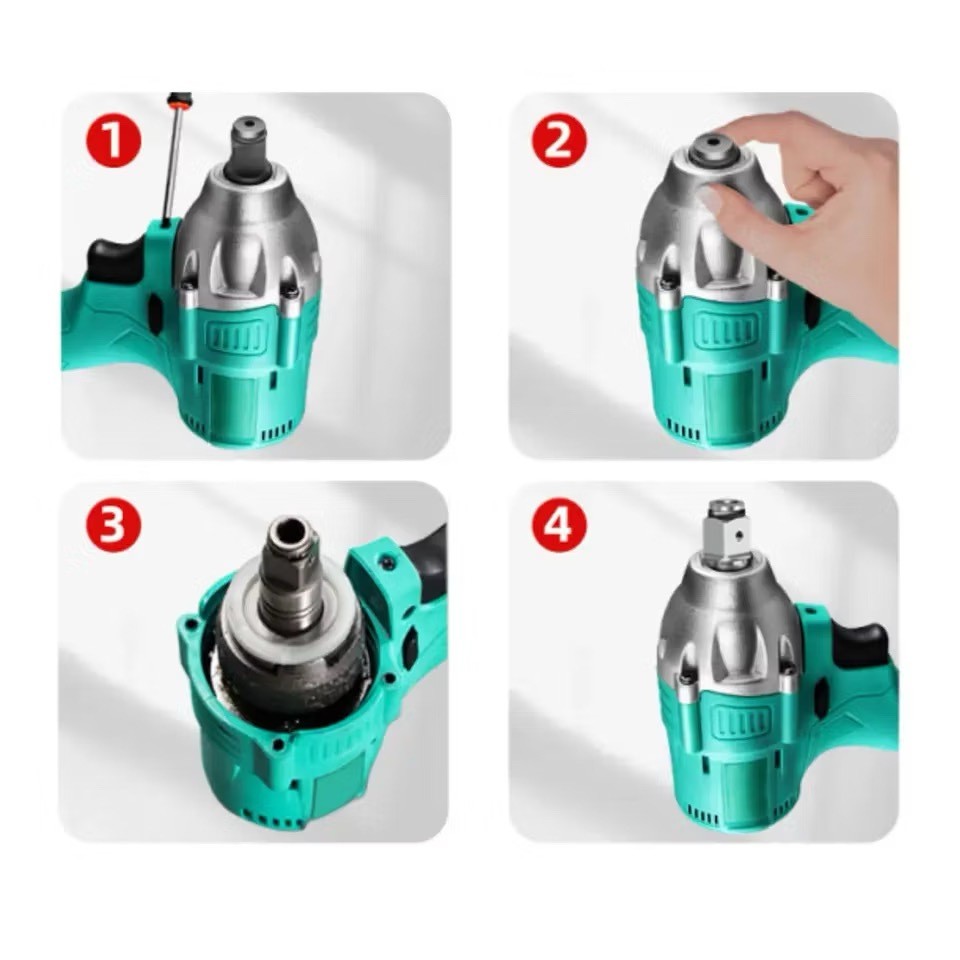 1

2

3

4