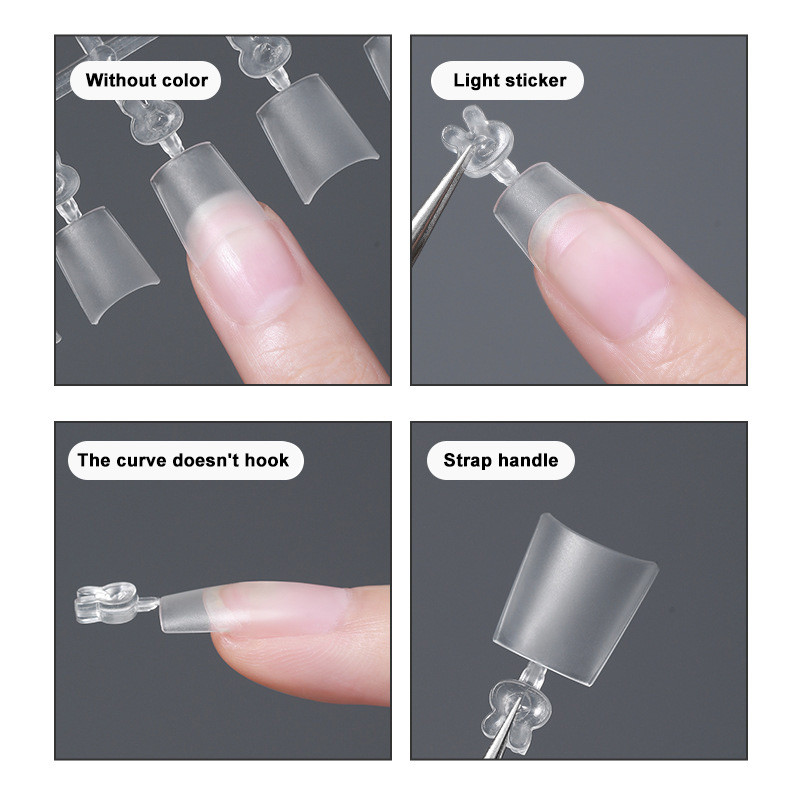 Without color

Light sticker

The curve doesn't hook

Strap handle