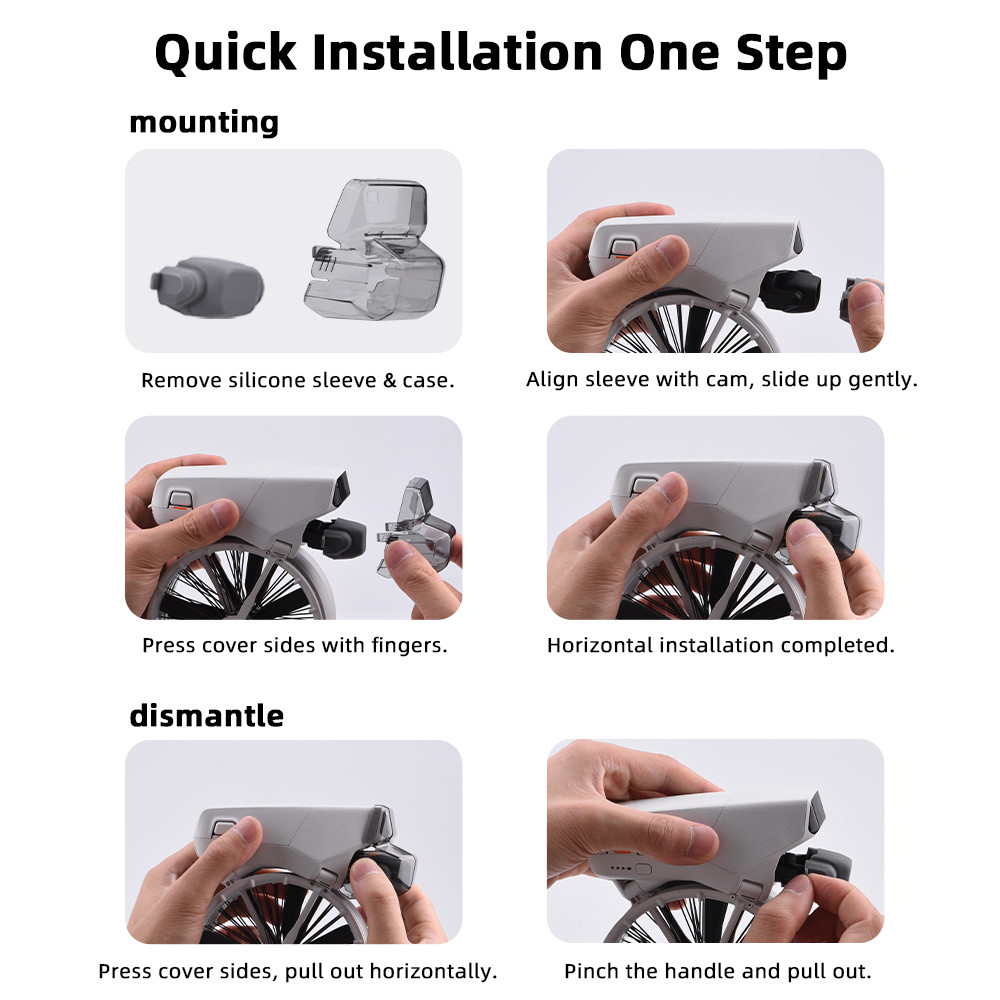 Quick Installation One Step

mounting

Remove silicone sleeve & case.

Align sleeve with cam, slide up gently.

Press cover sides with fingers.

Horizontal installation completed.

dismantle

Press cover sides, pull out horizontally.

Pinch the handle and pull out.