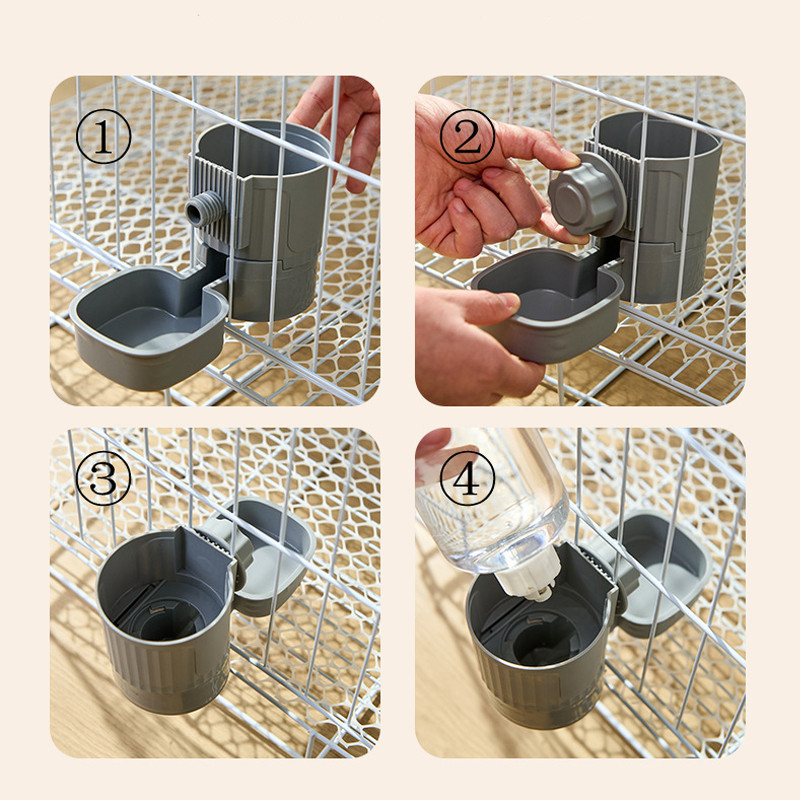 ①

②

③

④