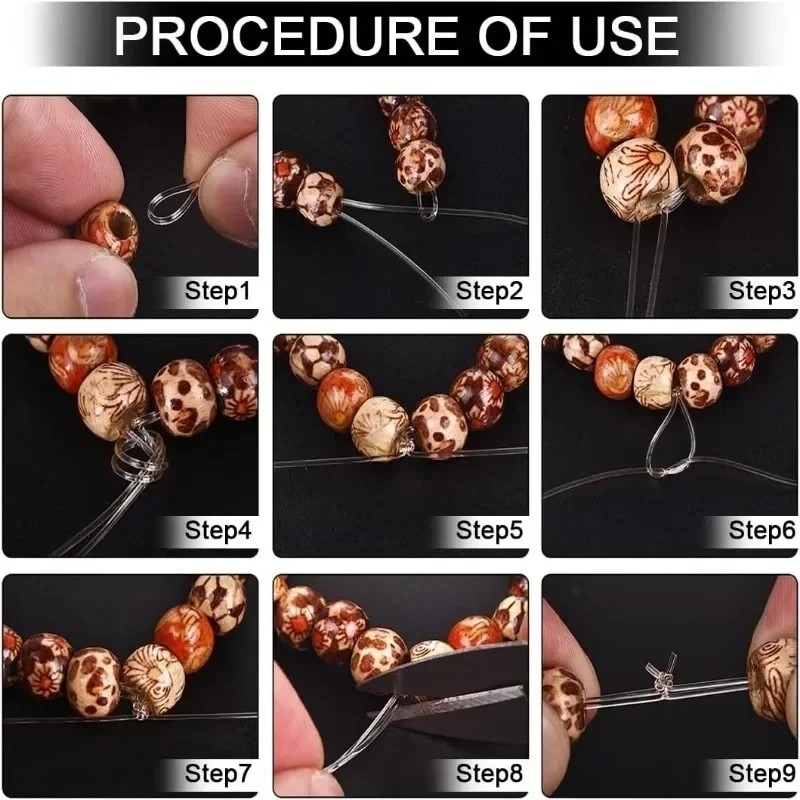 PROCEDURE OF USE

Step1

Step2

Step3

Step4

Step5

Step6

Step7

Step8

Step9