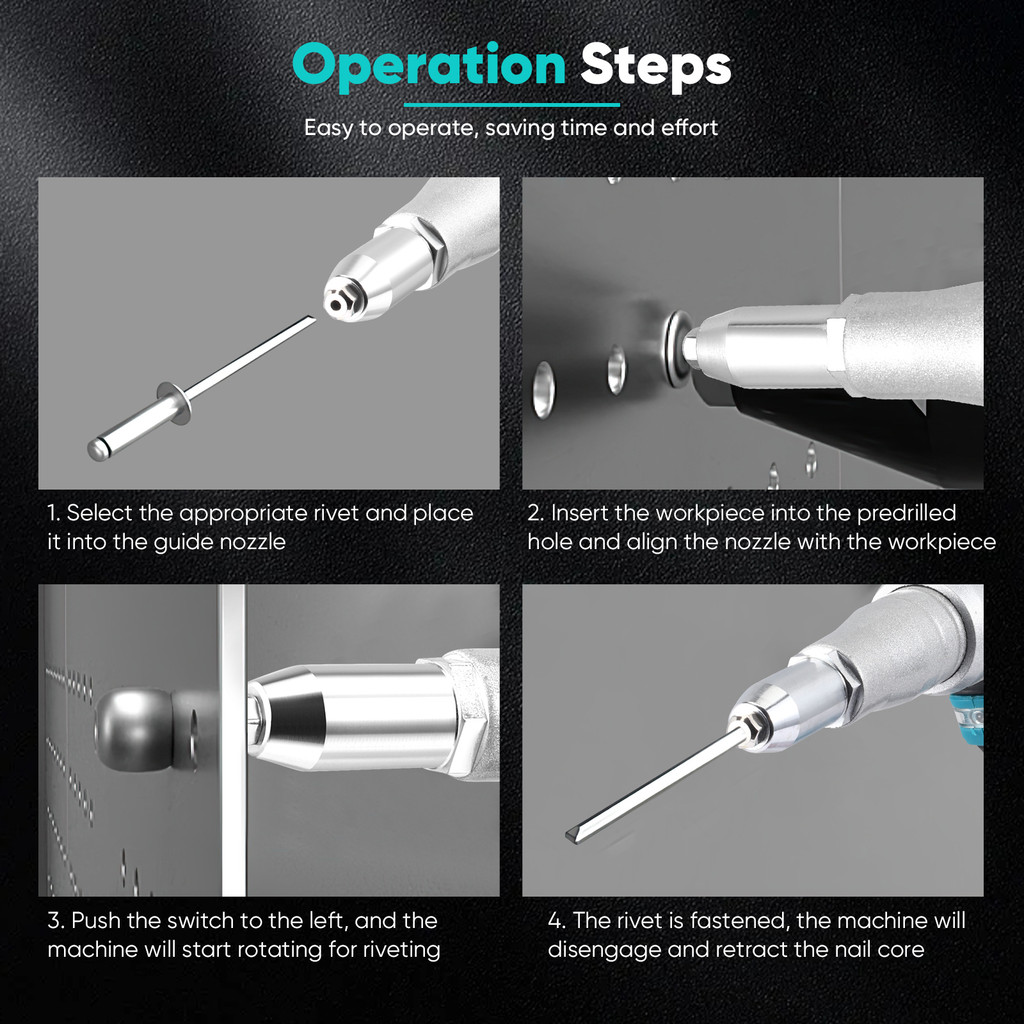 Operation Steps

Easy to operate, saving time and effort

1. Select the appropriate rivet and place it into the guide nozzle

2. Insert the workpiece into the predrilled hole and align the nozzle with the workpiece

3. Push the switch to the left, and the machine will start rotating for riveting

4. The rivet is fastened, the machine will disengage and retract the nail core