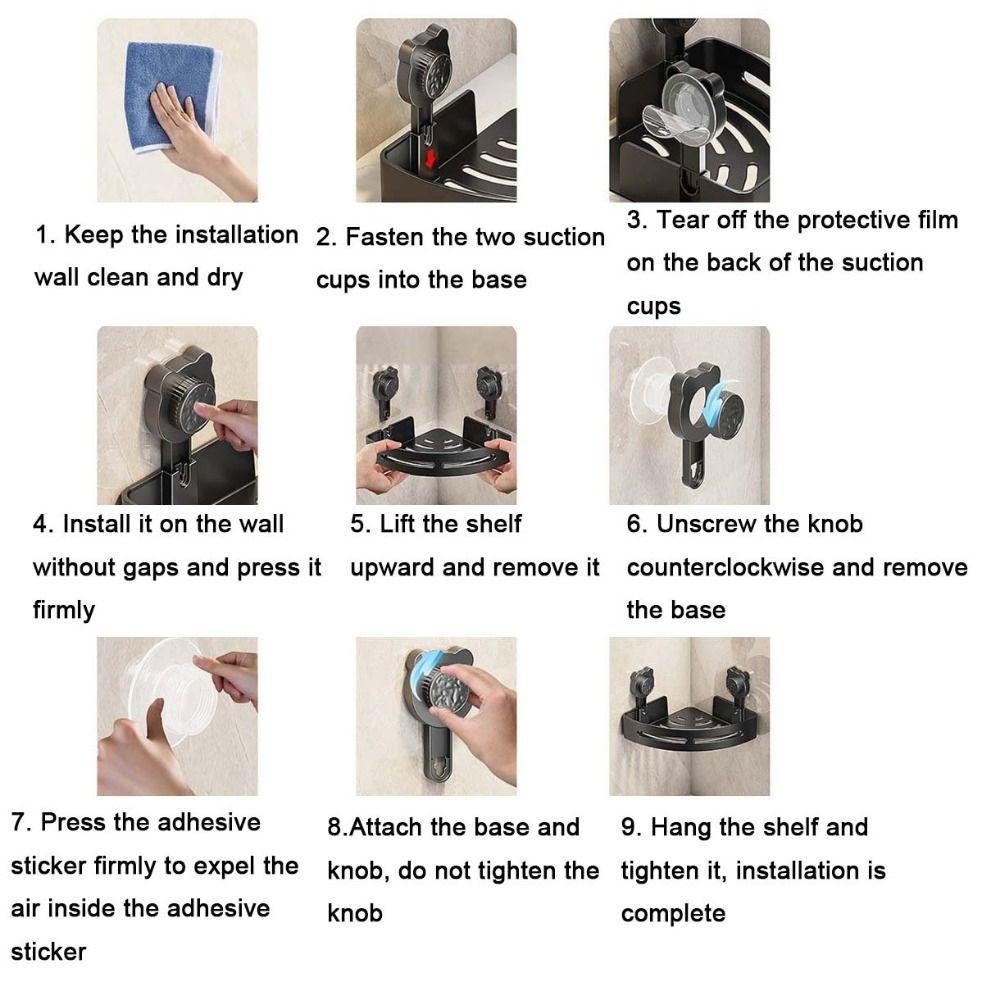 1. Keep the installation wall clean and dry

2. Fasten the two suction cups into the base

3. Tear off the protective film on the back of the suction cups

4. Install it on the wall without gaps and press it firmly

5. Lift the shelf upward and remove it

6. Unscrew the knob counterclockwise and remove the base

7. Press the adhesive sticker firmly to expel the air inside the adhesive sticker

8.Attach the base and knob, do not tighten the knob

9. Hang the shelf and tighten it, installation is complete