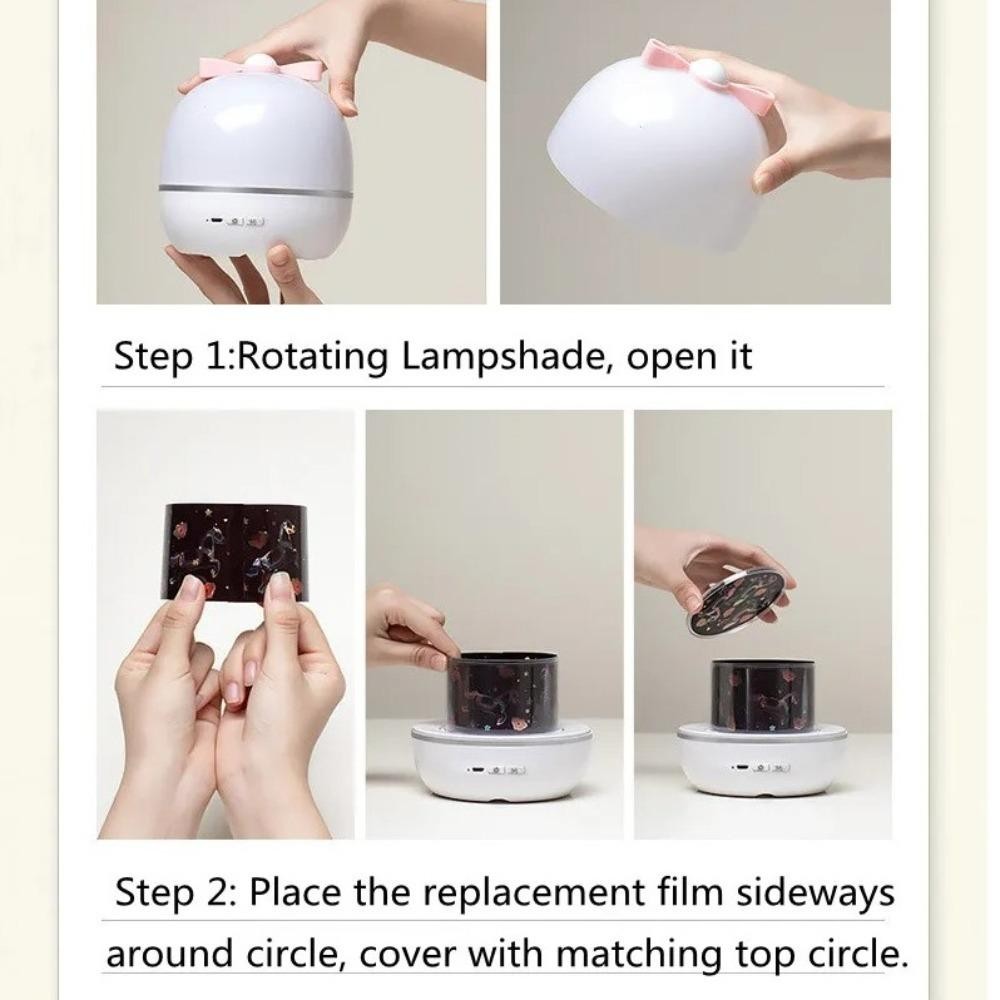 Step 1:Rotating Lampshade, open it

Step 2: Place the replacement film sideways around circle, cover with matching top circle.