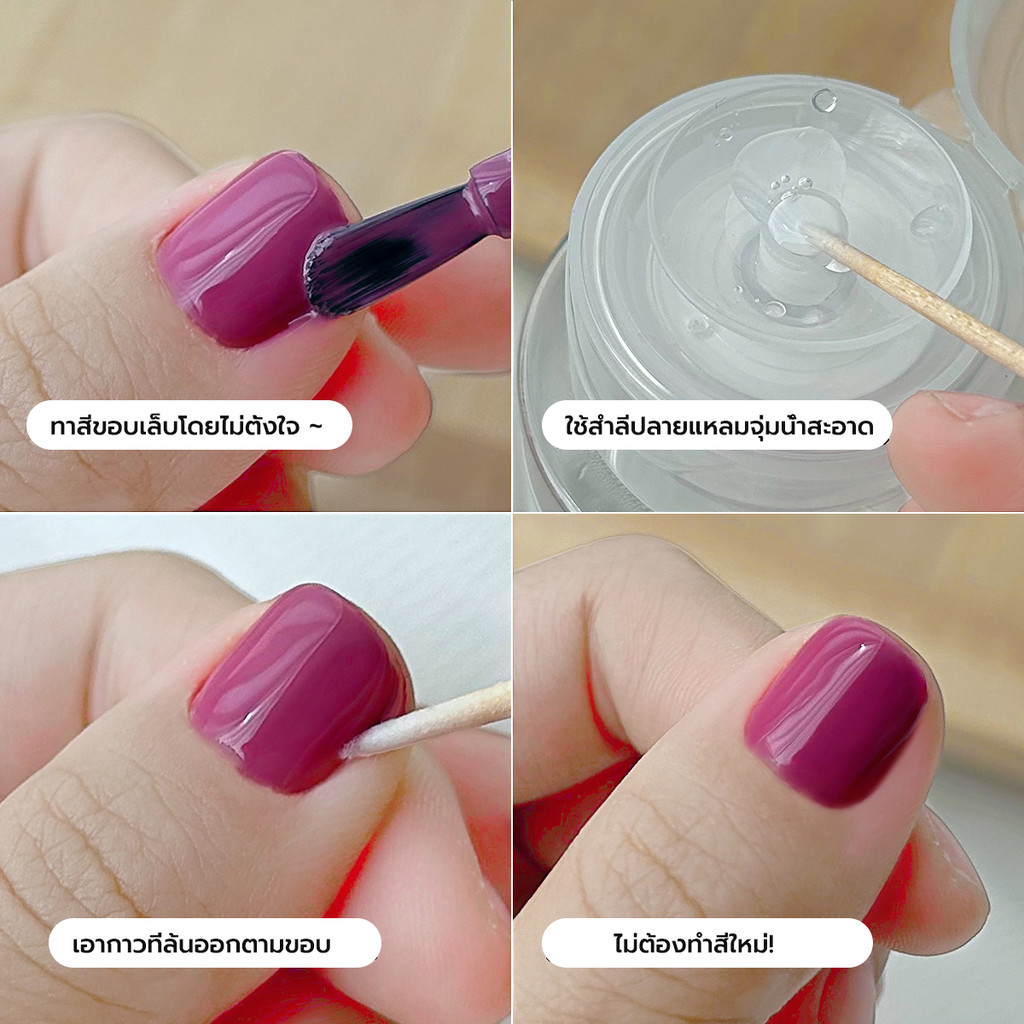 ทาสีขอบเล็บโดยไม่ตั้งใจ ~

ใช้สำลีปลายแหลมจุ่มน้ำสะอาด

เอากาวที่ล้นออกตามขอบ

ไม่ต้องทำสีใหม่!