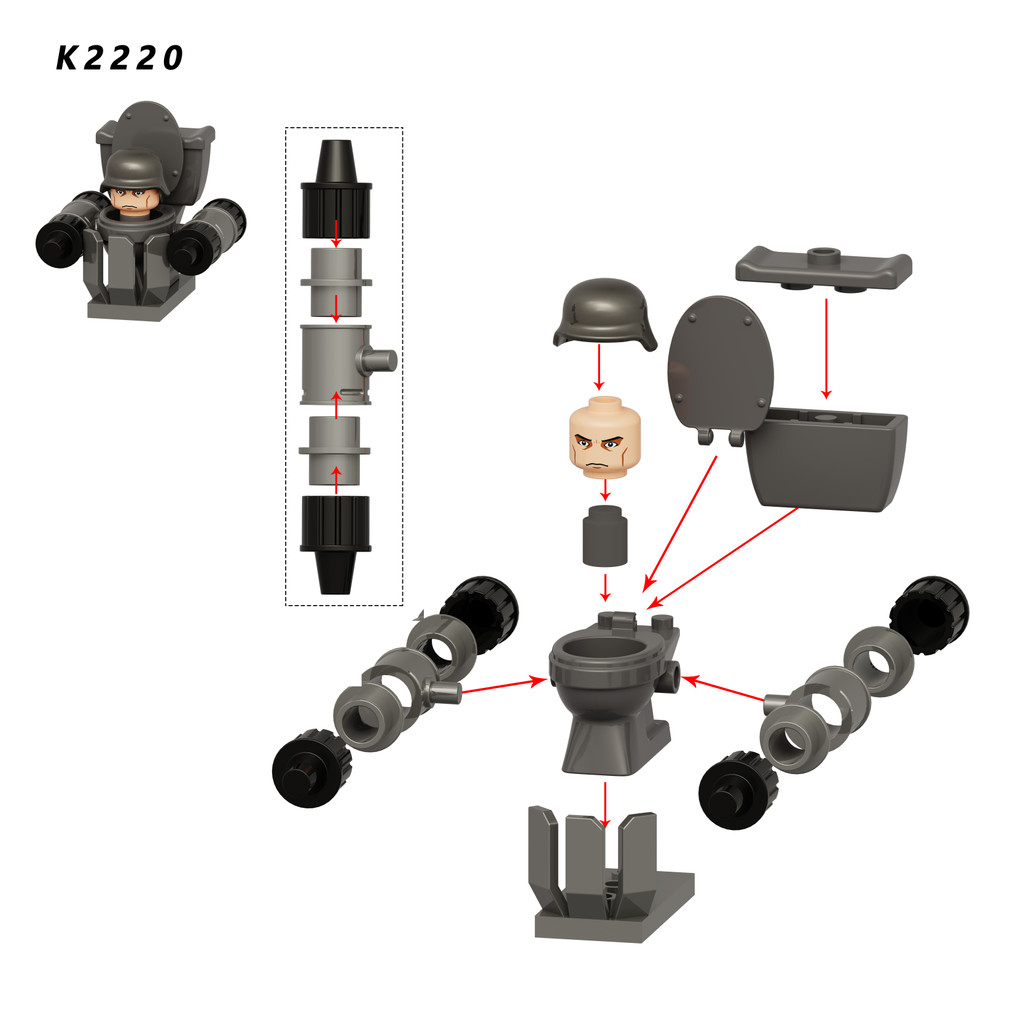 K2220