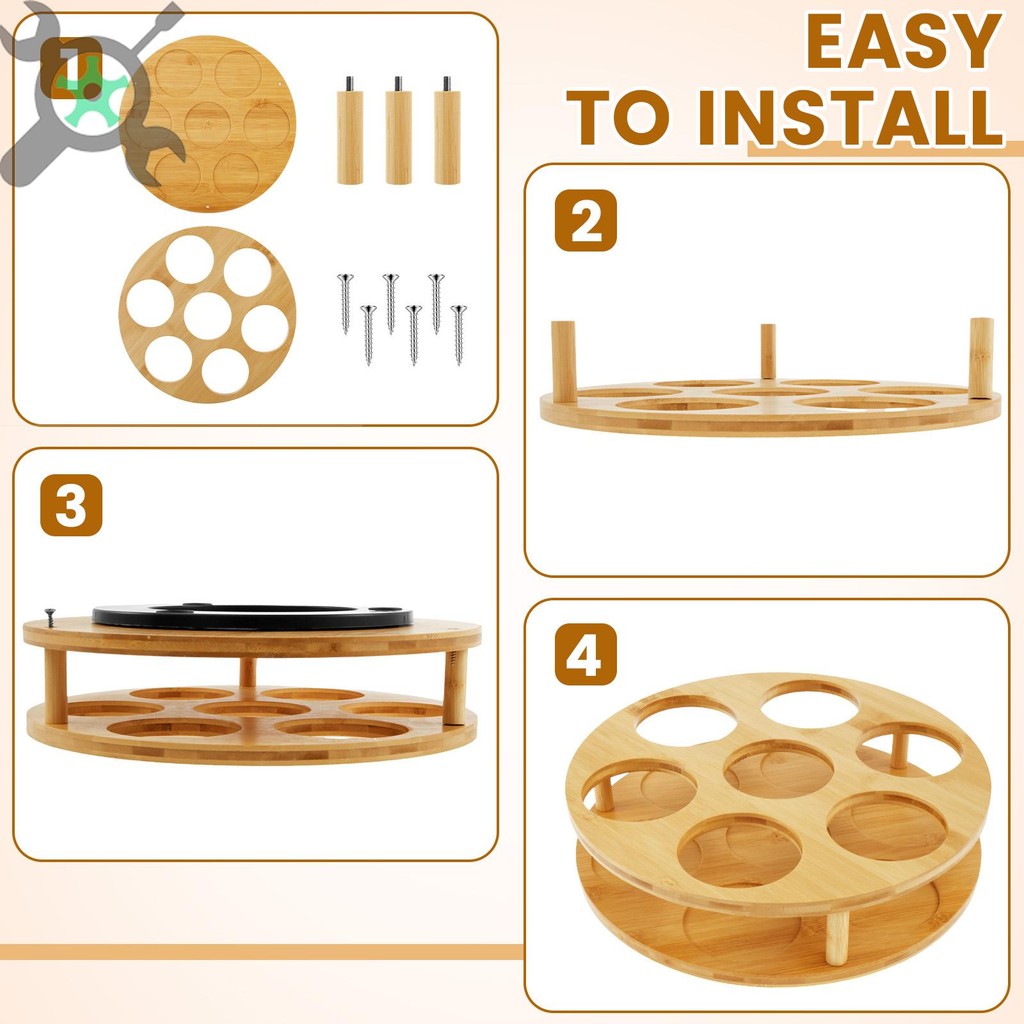 EASY TO INSTALL

1

2

3

4