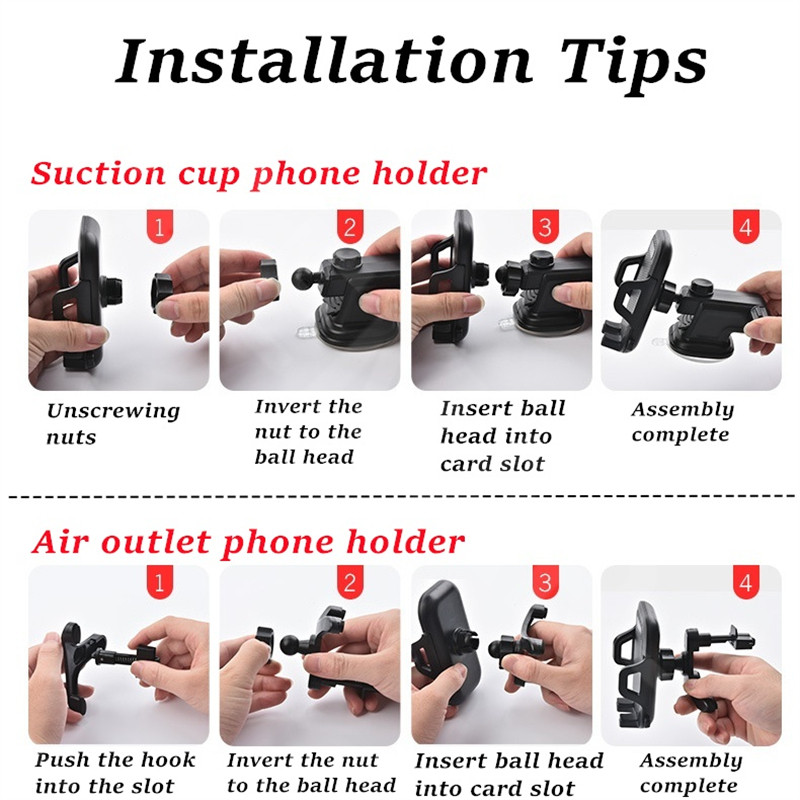 Installation Tips

Suction cup phone holder

1

Unscrewing nuts

2

Invert the nut to the ball head

3

Insert ball head into card slot

4

Assembly complete

Air outlet phone holder

1

Push the hook into the slot

2

Invert the nut to the ball head

3

Insert ball head into card slot

4

Assembly complete