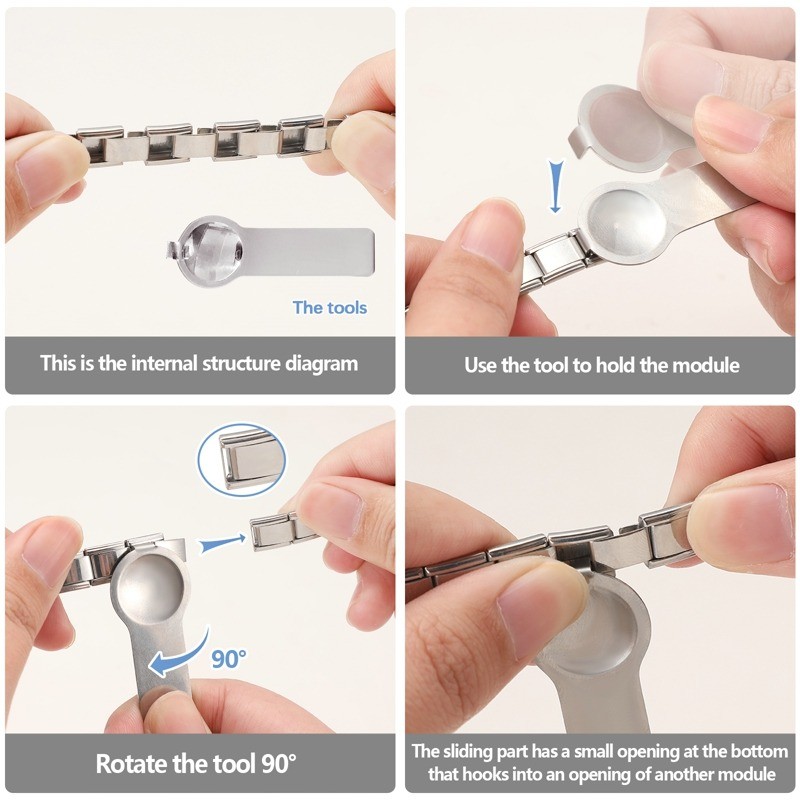 The tools

This is the internal structure diagram

Use the tool to hold the module

90°

Rotate the tool 90°

The sliding part has a small opening at the bottom that hooks into an opening of another module