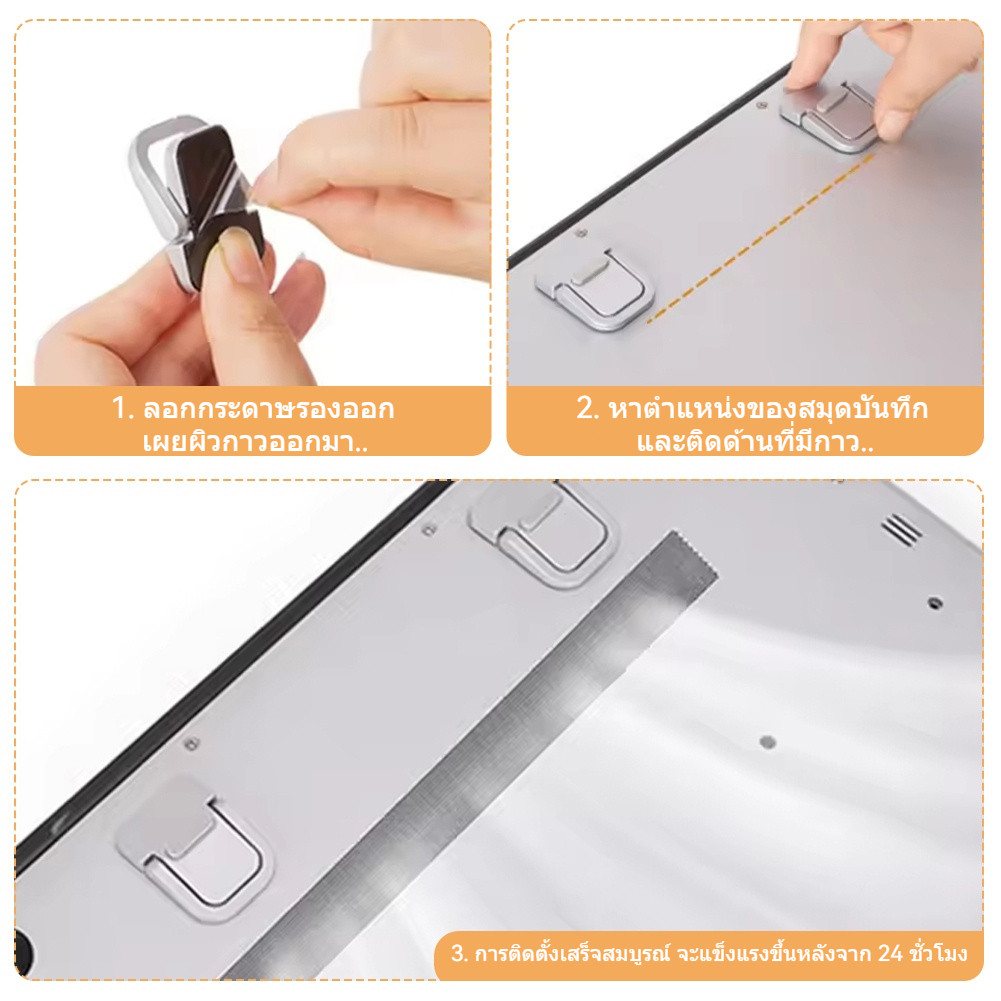 1. ลอกกระดาษรองออก เผยผิวกาวออกมา..

2. หาตำแหน่งของสมุดบันทึก และติดด้านที่มีกาว..

3. การติดตั้งเสร็จสมบูรณ์ จะแข็งแรงขึ้นหลังจาก 24 ชั่วโมง