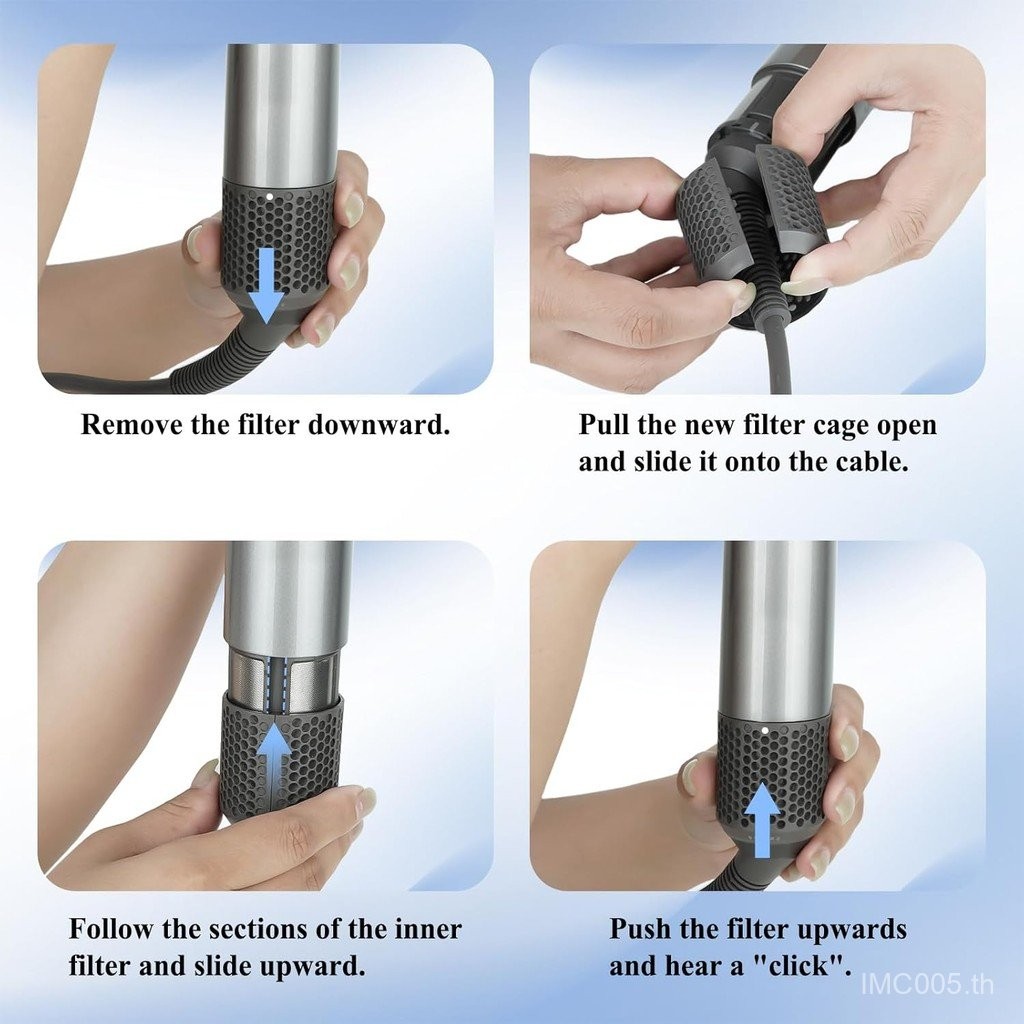 Remove the filter downward.

Pull the new filter cage open and slide it onto the cable.

Follow the sections of the inner filter and slide upward.

Push the filter upwards and hear a "click".

IMC005.th