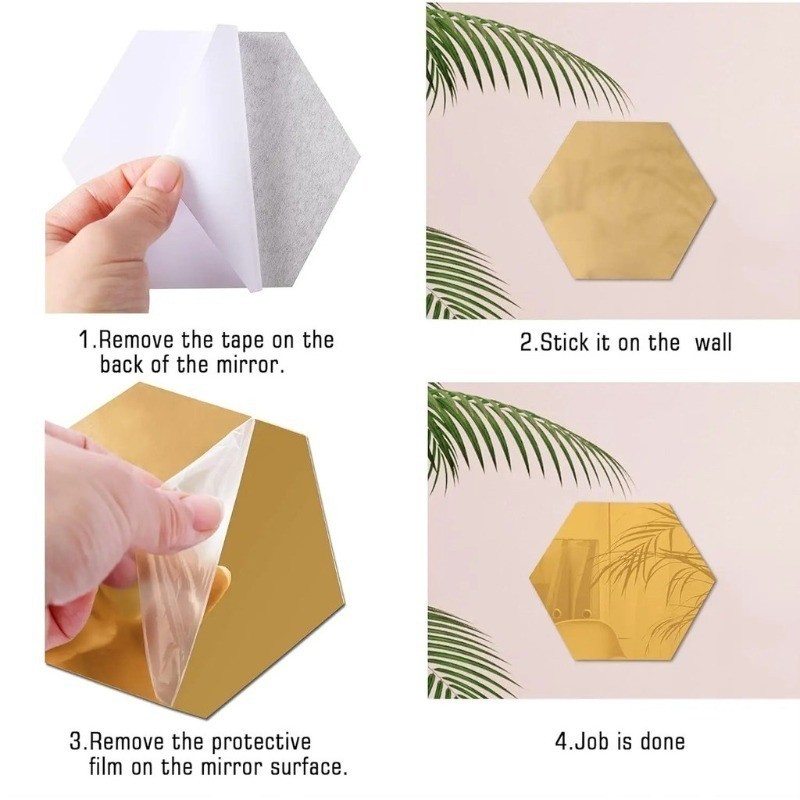 1.Remove the tape on the back of the mirror.

2.Stick it on the wall

3.Remove the protective film on the mirror surface.

4.Job is done