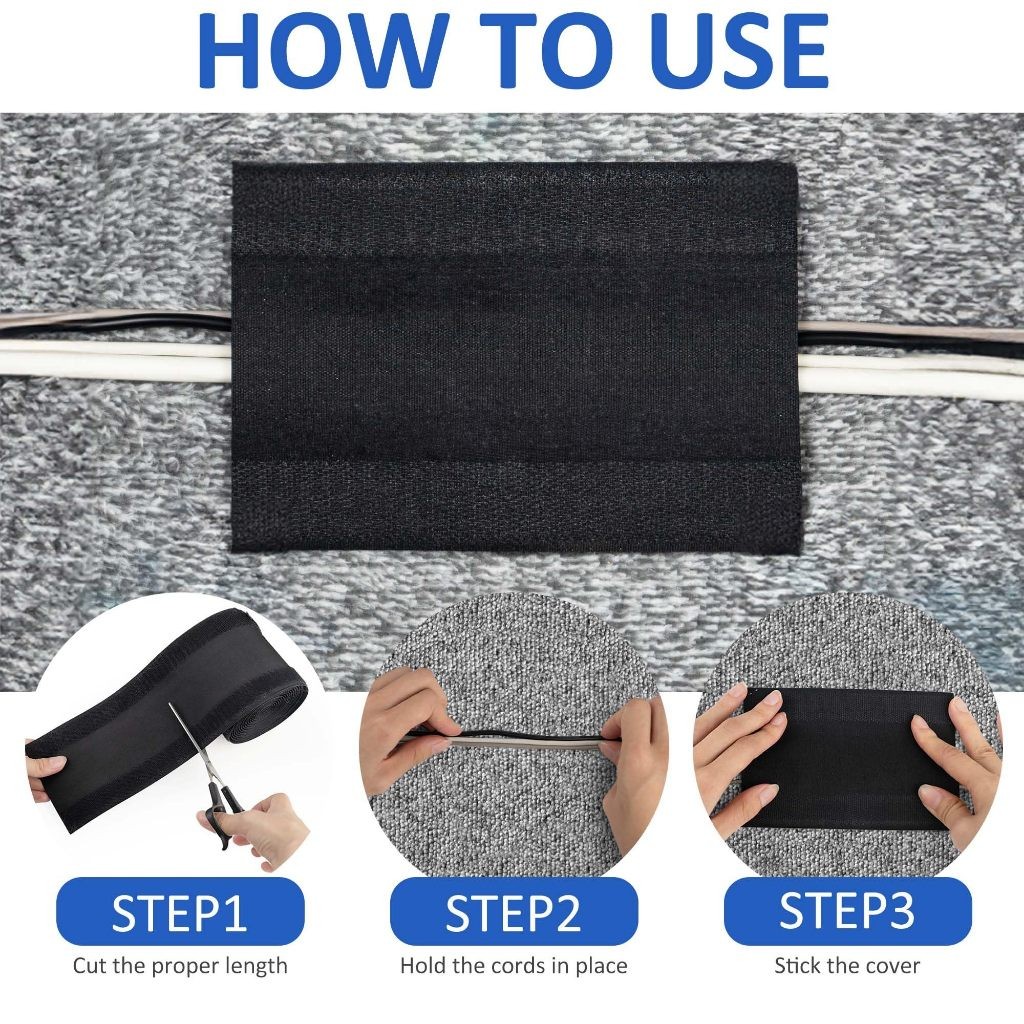 HOW TO USE

STEP1
Cut the proper length

STEP2
Hold the cords in place

STEP3
Stick the cover