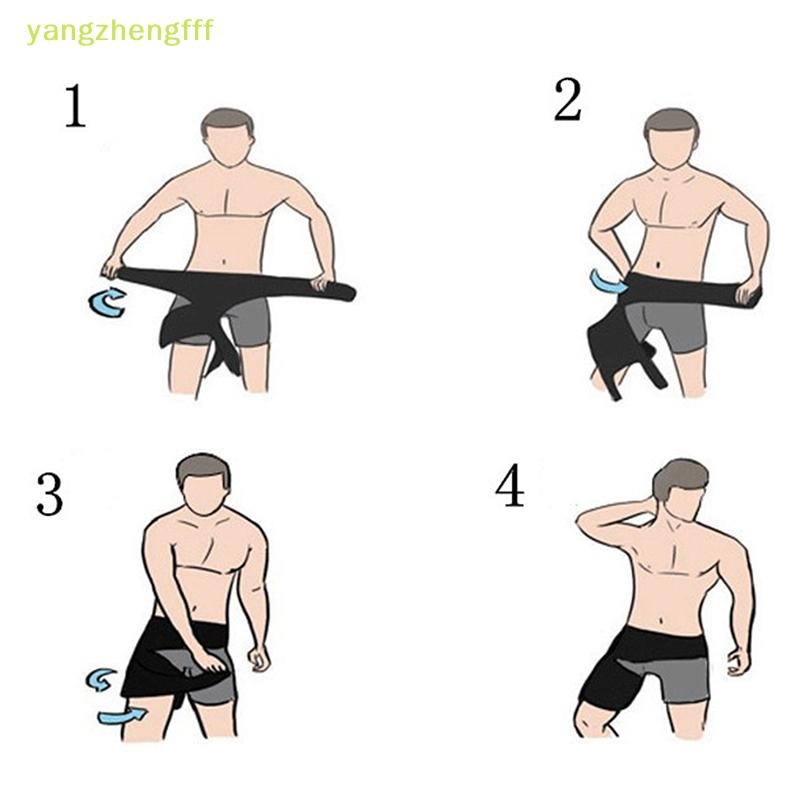 yangzhengfff

1

2

3

4