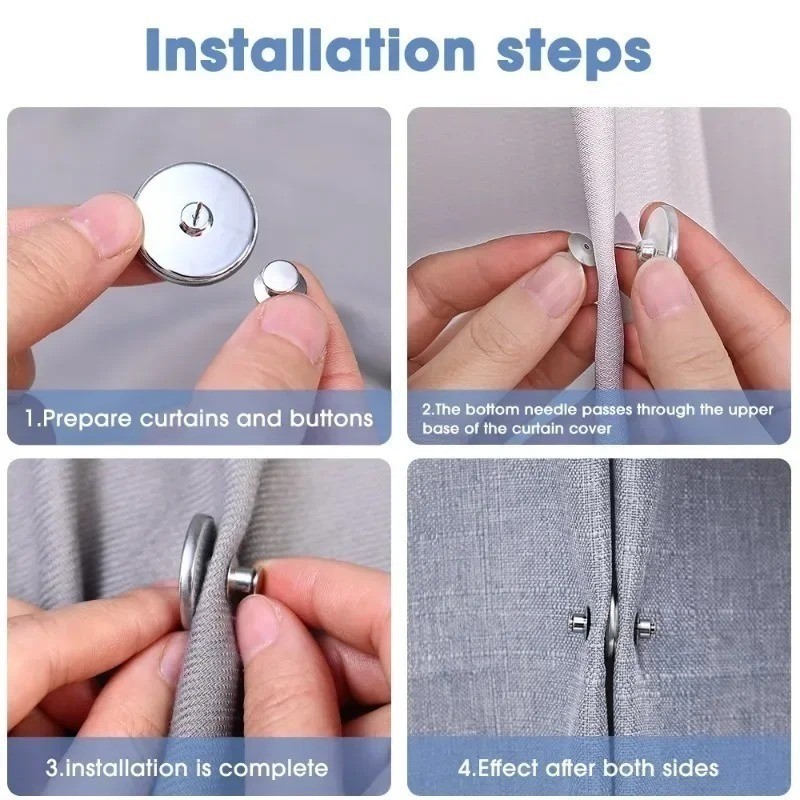 Installation steps

1.Prepare curtains and buttons

2.The bottom needle passes through the upper base of the curtain cover

3.installation is complete

4.Effect after both sides