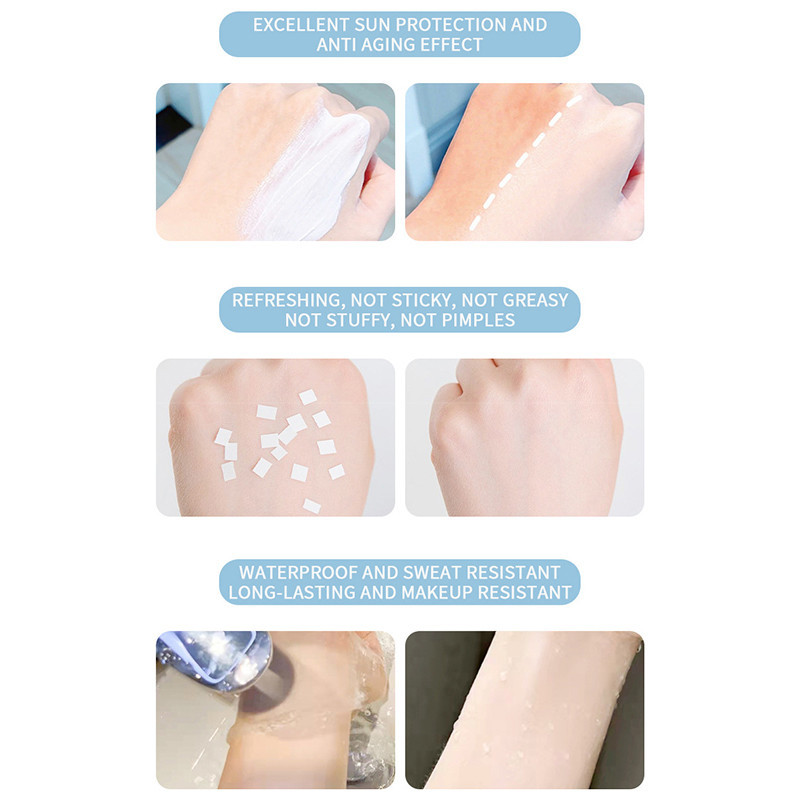 EXCELLENT SUN PROTECTION AND ANTI AGING EFFECT

REFRESHING, NOT STICKY, NOT GREASY NOT STUFFY, NOT PIMPLES

WATERPROOF AND SWEAT RESISTANT LONG-LASTING AND MAKEUP RESISTANT