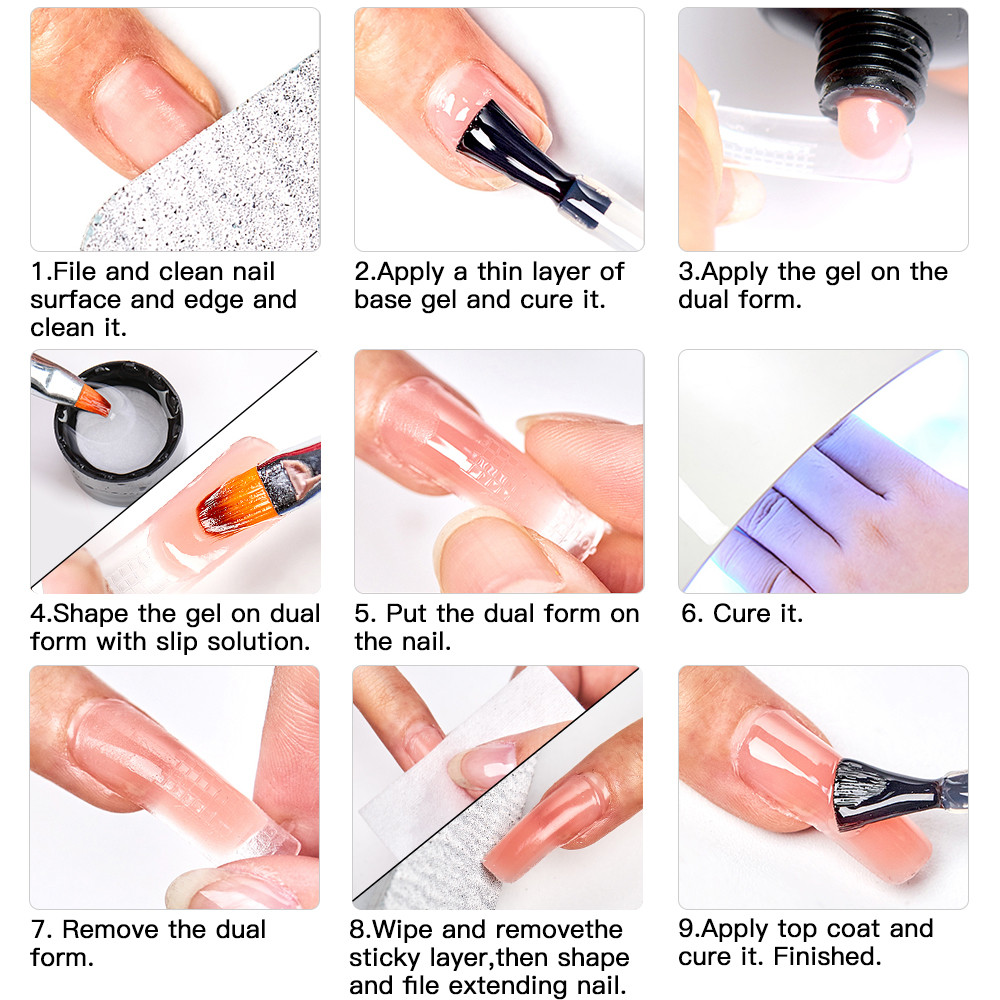 1.File and clean nail surface and edge and clean it.

2.Apply a thin layer of base gel and cure it.

3.Apply the gel on the dual form.

4.Shape the gel on dual form with slip solution.

5. Put the dual form on the nail.

6. Cure it.

7. Remove the dual form.

8.Wipe and removethe sticky layer,then shape and file extending nail.

9.Apply top coat and cure it. Finished.