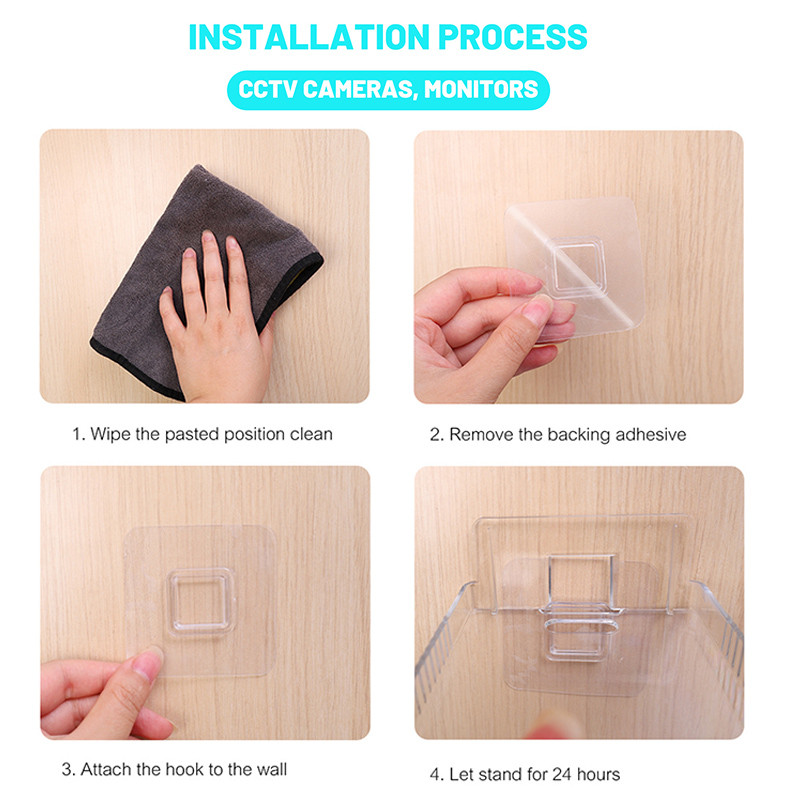 INSTALLATION PROCESS

CCTV CAMERAS, MONITORS

1. Wipe the pasted position clean

2. Remove the backing adhesive

3. Attach the hook to the wall

4. Let stand for 24 hours