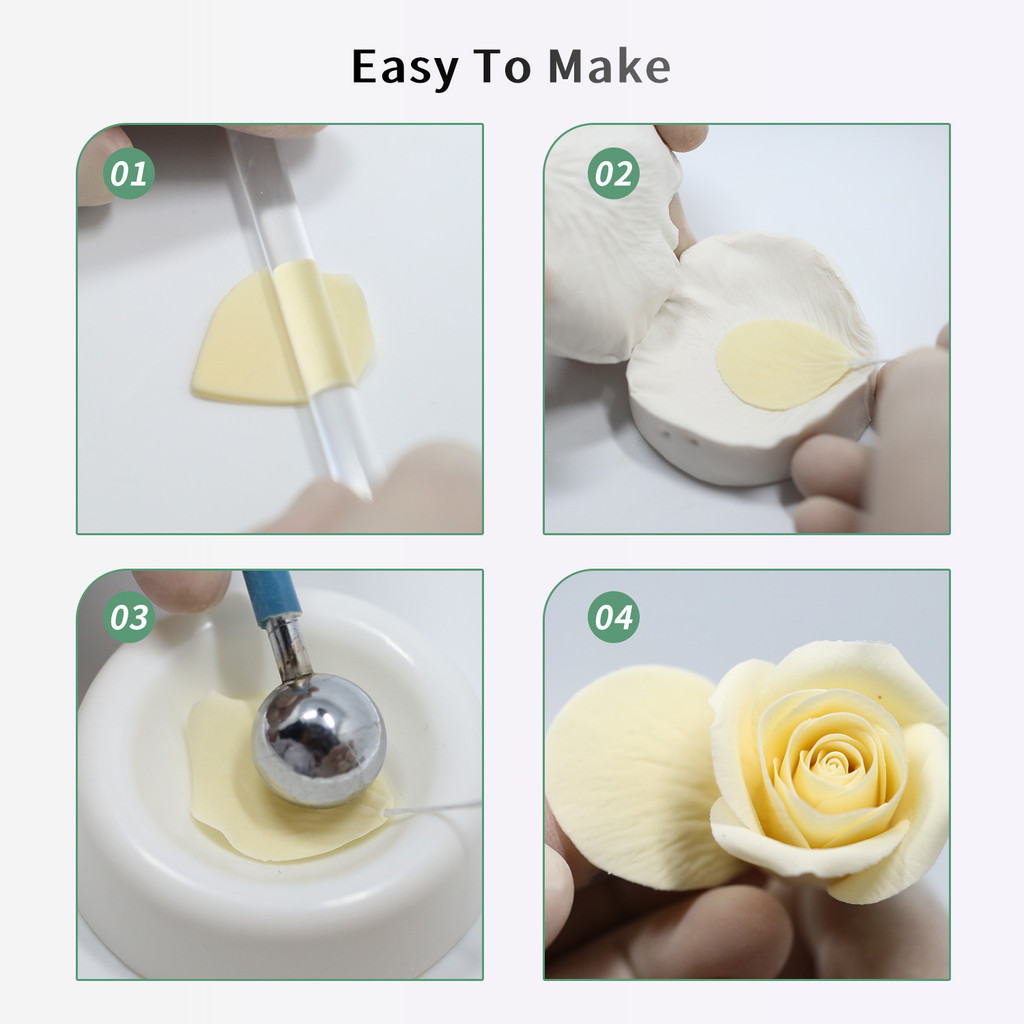 Easy To Make

01

02

03

04